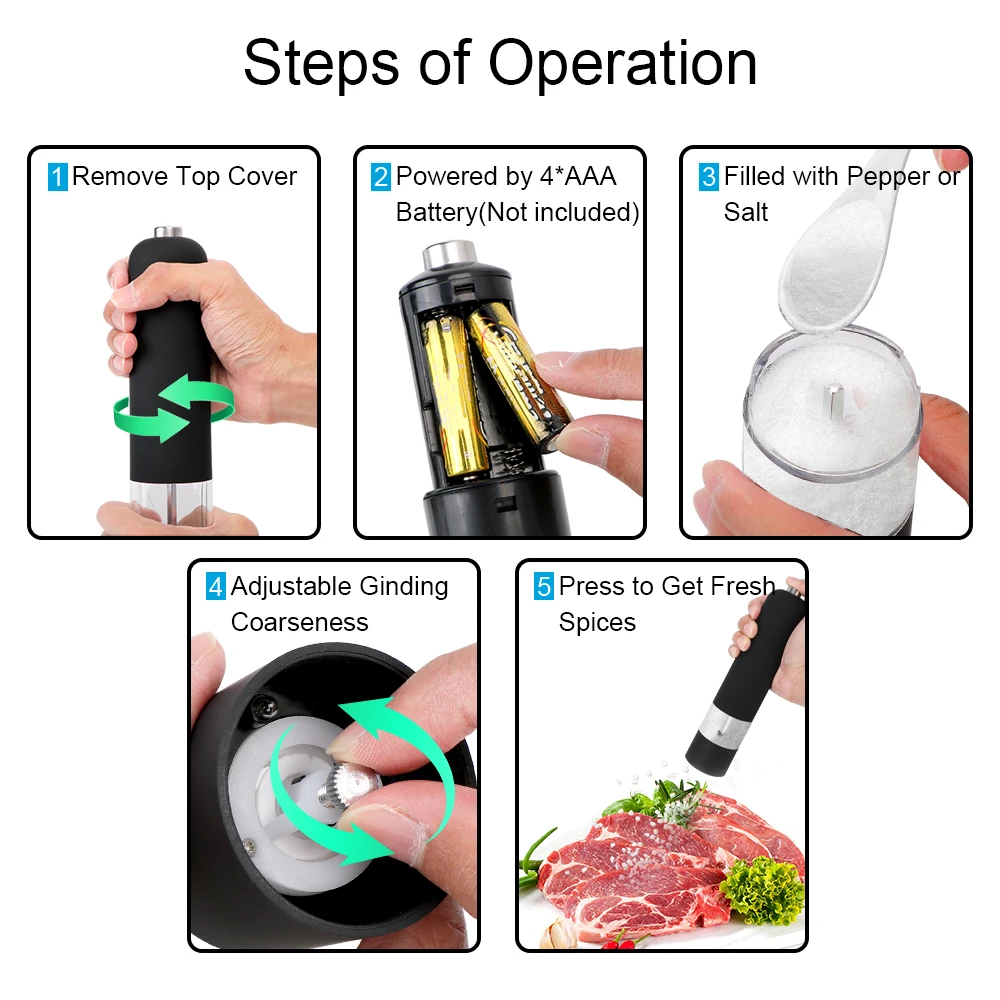 Steps of Operation

1 Remove Top Cover

2 Powered by 4*AAA Battery(Not included)

3 Filled with Pepper or Salt

4 Adjustable Ginding Coarseness

5 Press to Get Fresh Spices