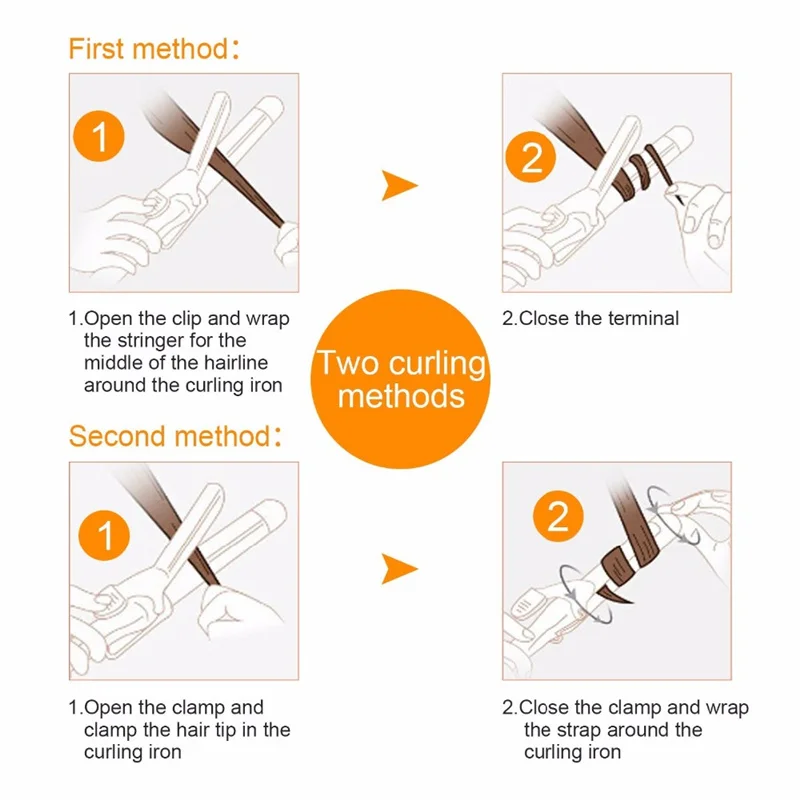 First method:

1

2

1.Open the clip and wrap the stringer for the middle of the hairline around the curling iron

2.Close the terminal

Two curling methods

Second method:

1

2

1.Open the clamp and clamp the hair tip in the curling iron

2.Close the clamp and wrap the strap around the curling iron