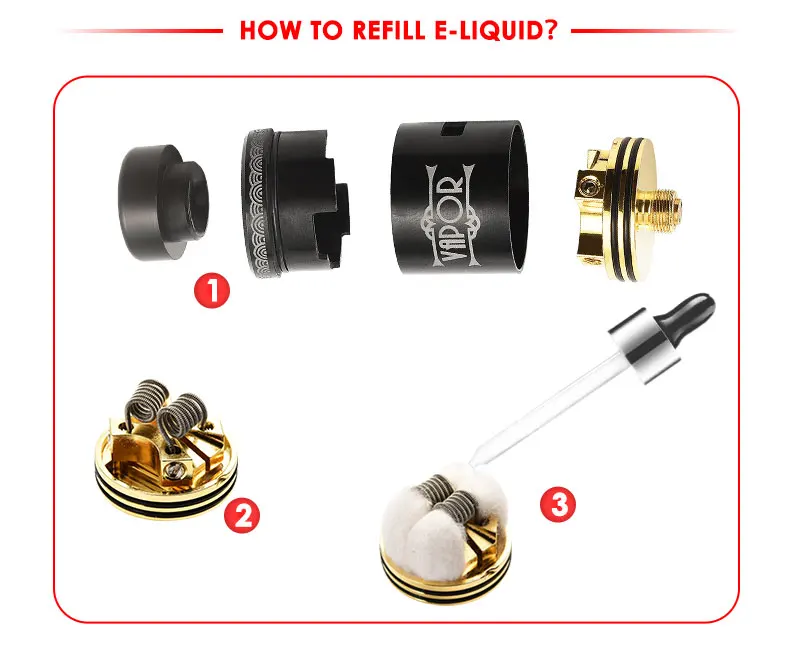 HOW TO REFILL E-LIQUID?

VAPOR

1

2

3