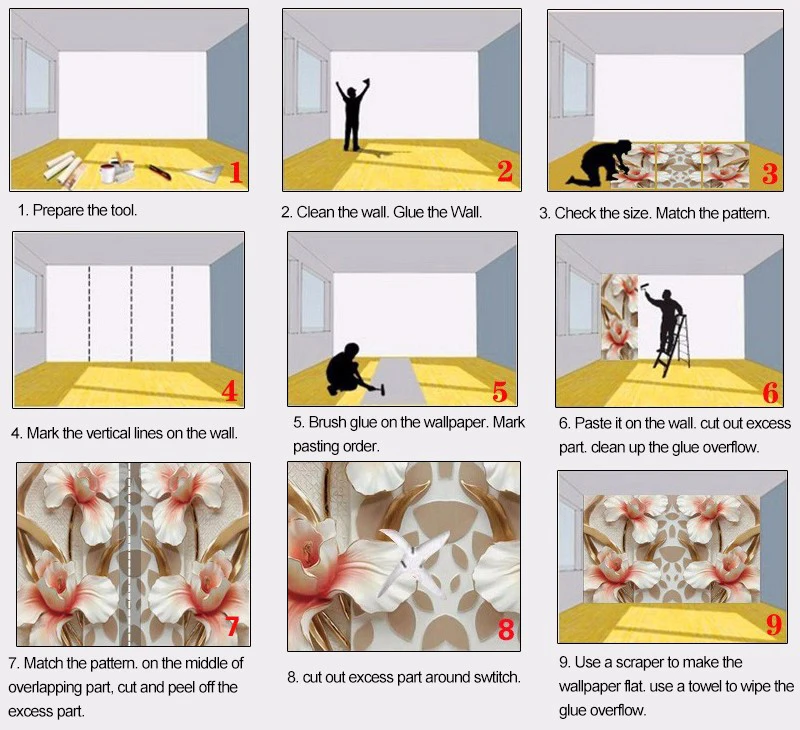 1

1. Prepare the tool.

2

2. Clean the wall. Glue the Wall.

3

3. Check the size. Match the pattern.

4

4. Mark the vertical lines on the wall.

5

5. Brush glue on the wallpaper. Mark pasting order.

6

6. Paste it on the wall. cut out excess part. clean up the glue overflow.

7

7. Match the pattern. on the middle of overlapping part, cut and peel off the excess part.

8

8. cut out excess part around swtitch.

9

9. Use a scraper to make the wallpaper flat. use a towel to wipe the glue overflow.