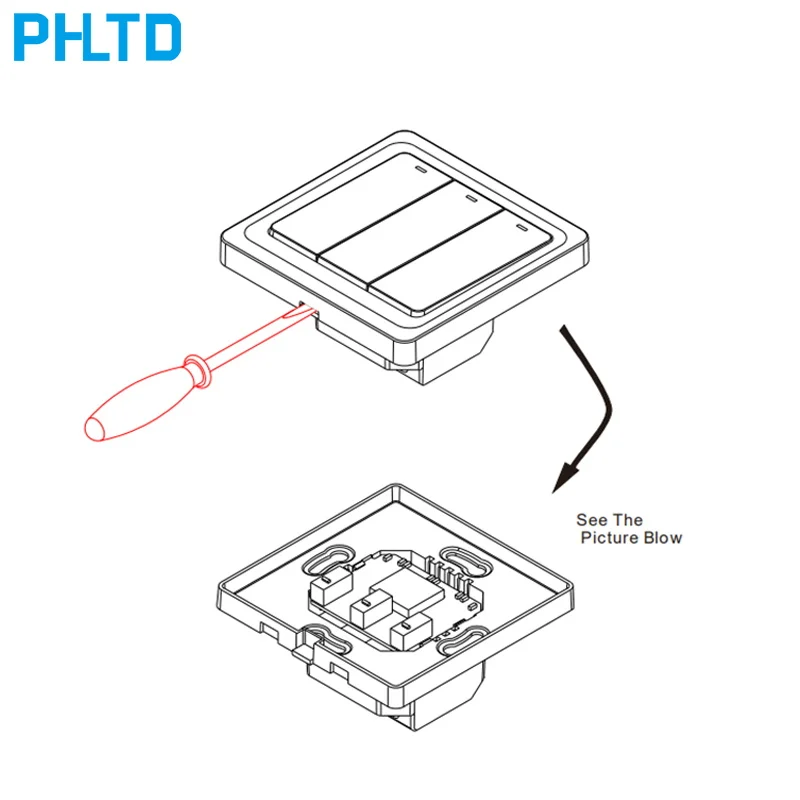 PHLTD

See The
Picture Blow