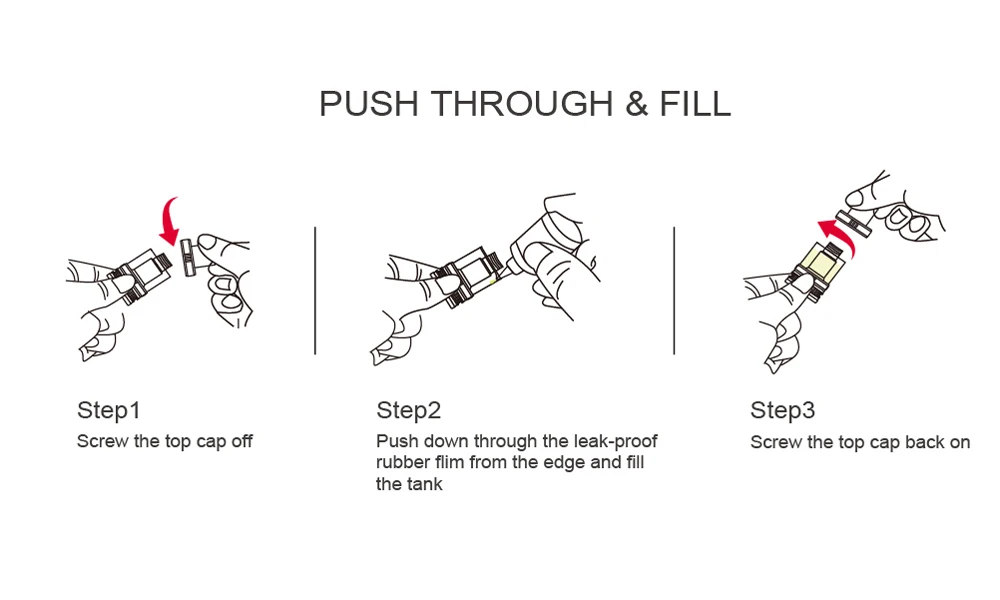 PUSH THROUGH & FILL

Step1
Screw the top cap off

Step2
Push down through the leak-proof rubber flim from the edge and fill the tank

Step3
Screw the top cap back on