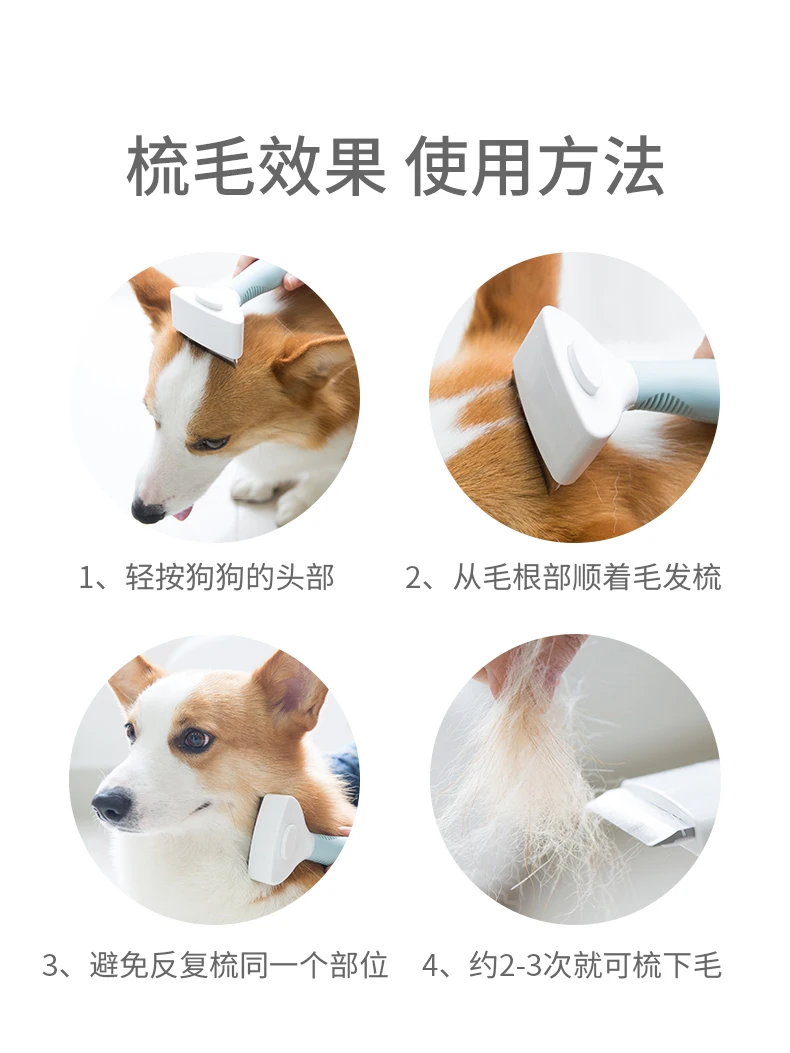 梳毛效果 使用方法

1、轻按狗狗的头部

2、从毛根部顺着毛发梳

3、避免反复梳同一个部位

4、约2-3次就可梳下毛