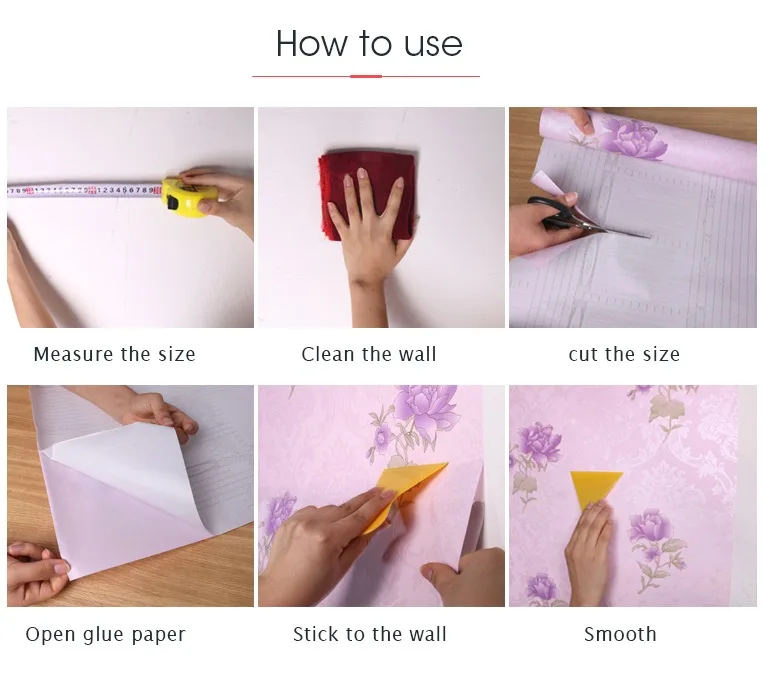 How to use

Measure the size

Clean the wall

cut the size

Open glue paper

Stick to the wall

Smooth