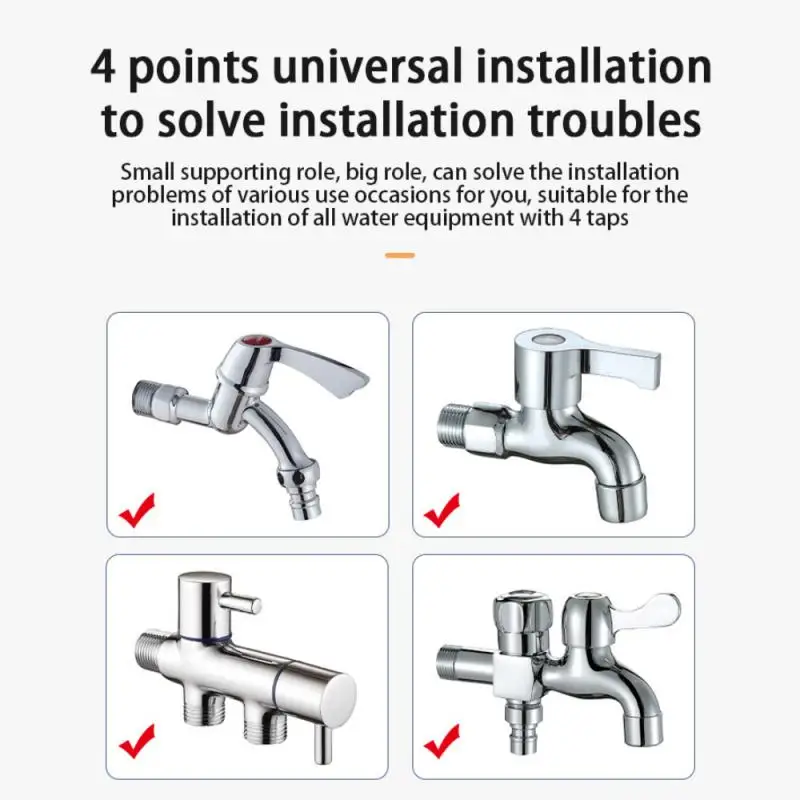 4 points universal installation to solve installation troubles

Small supporting role, big role, can solve the installation problems of various use occasions for you, suitable for the installation of all water equipment with 4 taps