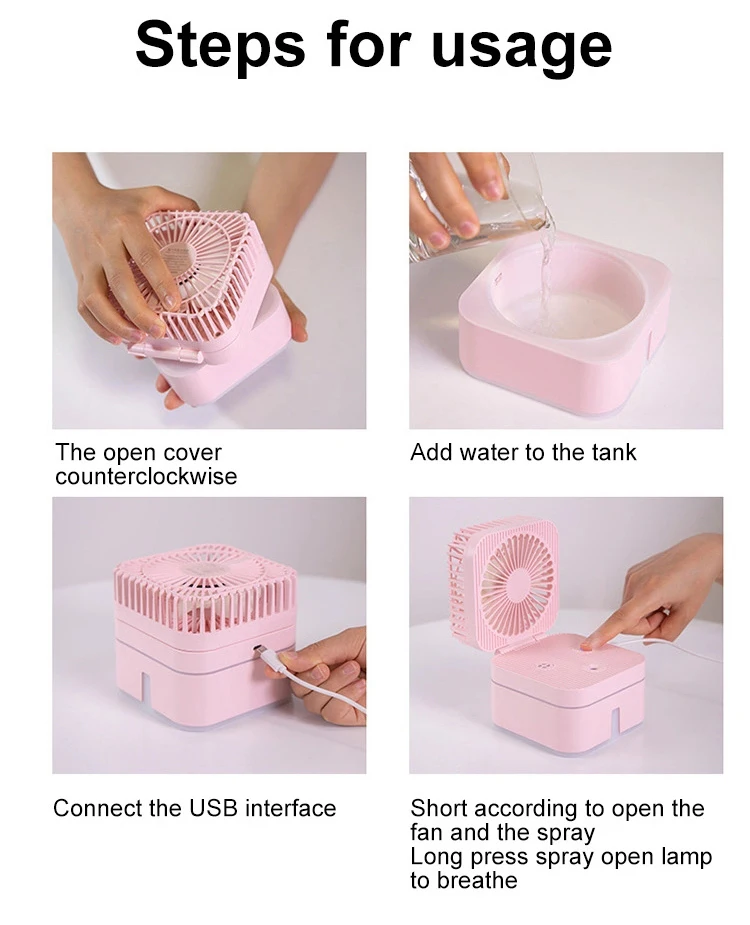 Steps for usage

The open cover counterclockwise

Add water to the tank

Connect the USB interface

Short according to open the fan and the spray
Long press spray open lamp to breathe