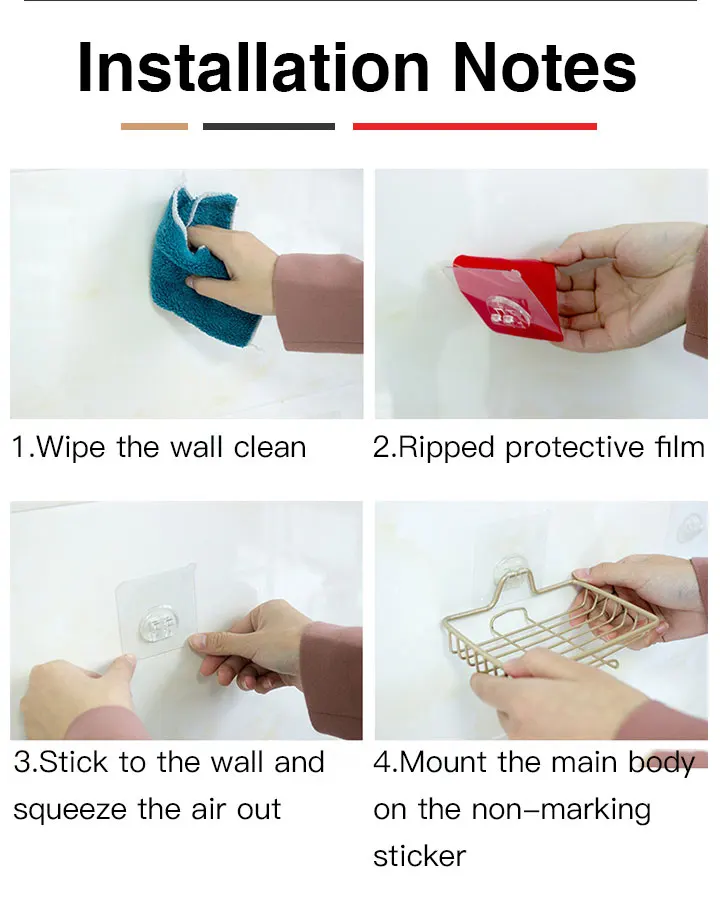 Installation Notes

1.Wipe the wall clean

2.Ripped protective film

3.Stick to the wall and squeeze the air out

4.Mount the main body on the non-marking sticker