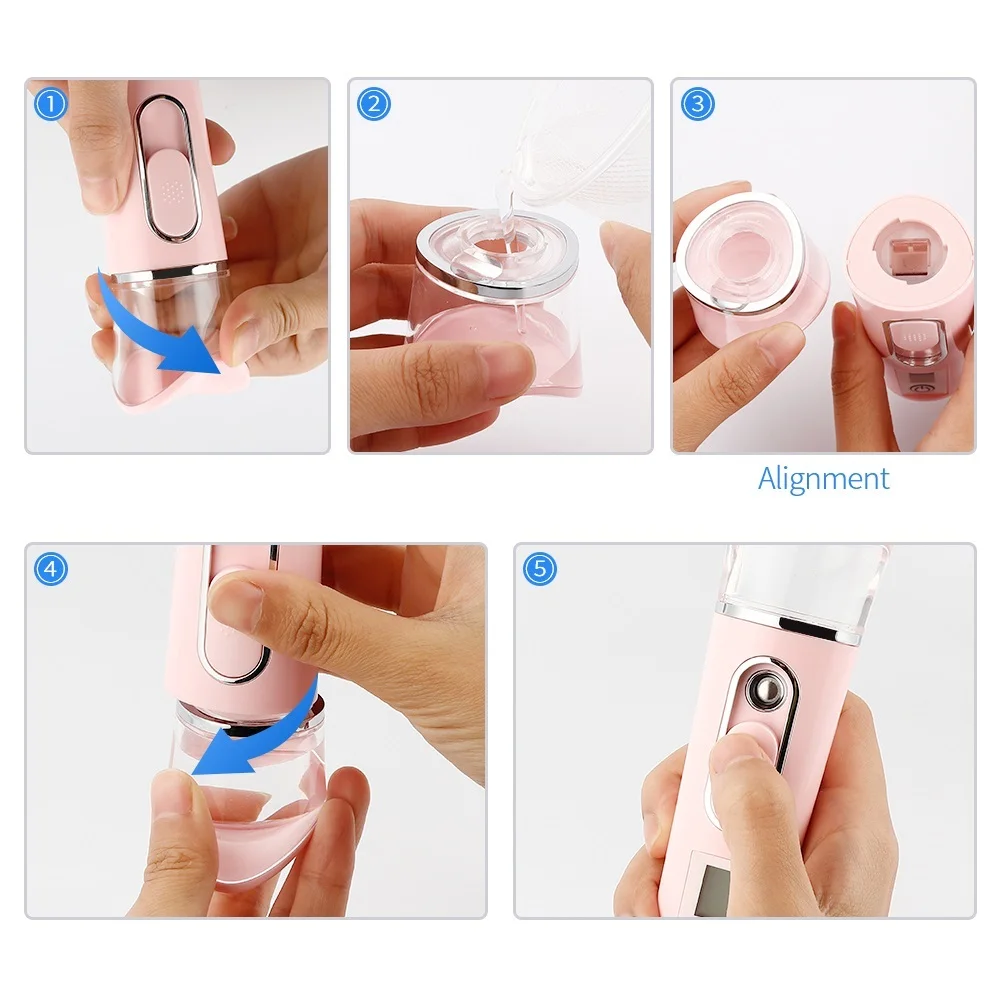 1

2

3

Alignment

4

5