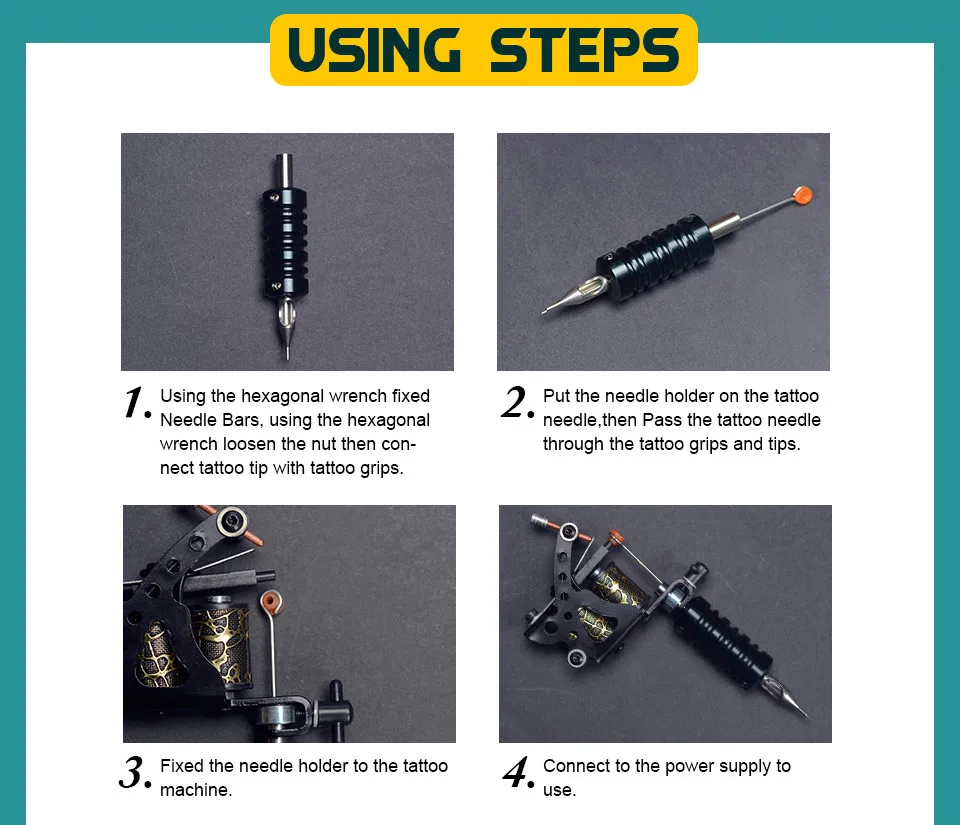 USING STEPS

1. Using the hexagonal wrench fixed Needle Bars, using the hexagonal wrench loosen the nut then connect tattoo tip with tattoo grips.

2. Put the needle holder on the tattoo needle,then Pass the tattoo needle through the tattoo grips and tips.

3. Fixed the needle holder to the tattoo machine.

4. Connect to the power supply to use.