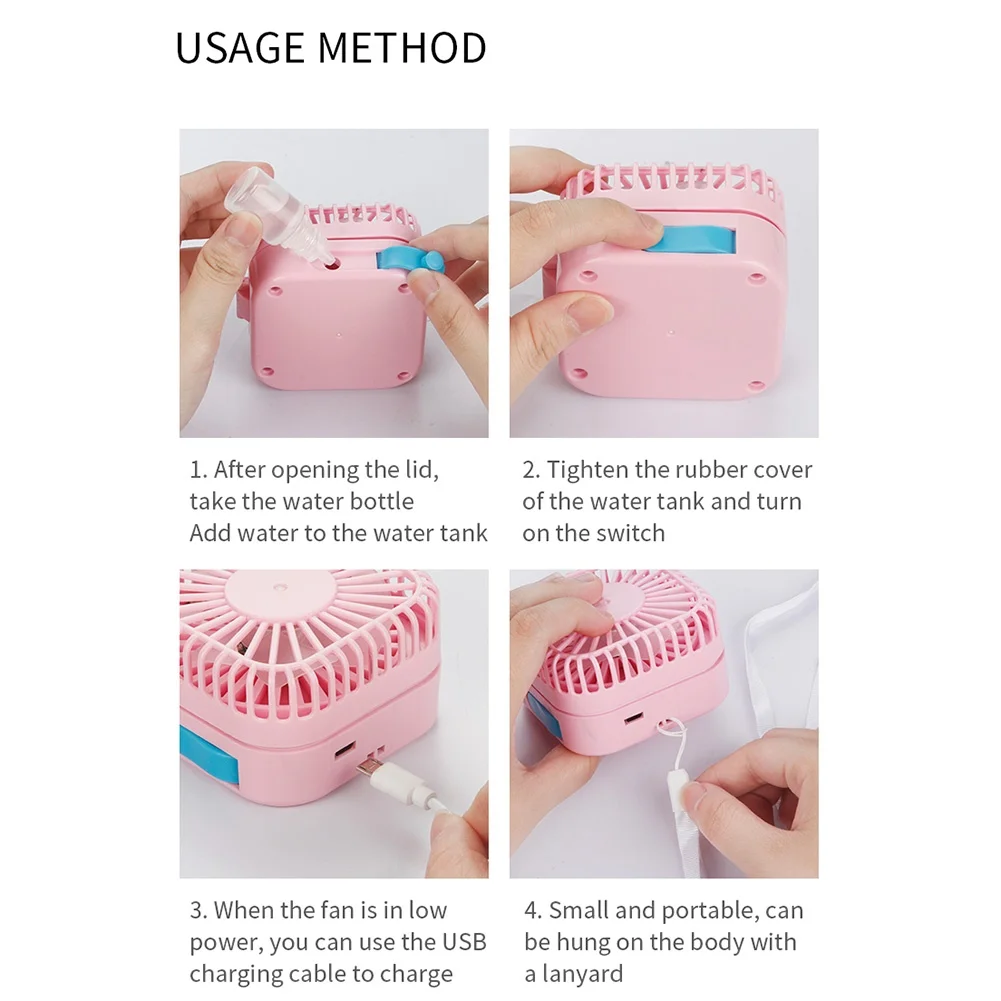 USAGE METHOD

1. After opening the lid, take the water bottle Add water to the water tank

2. Tighten the rubber cover of the water tank and turn on the switch

3. When the fan is in low power, you can use the USB charging cable to charge

4. Small and portable, can be hung on the body with a lanyard