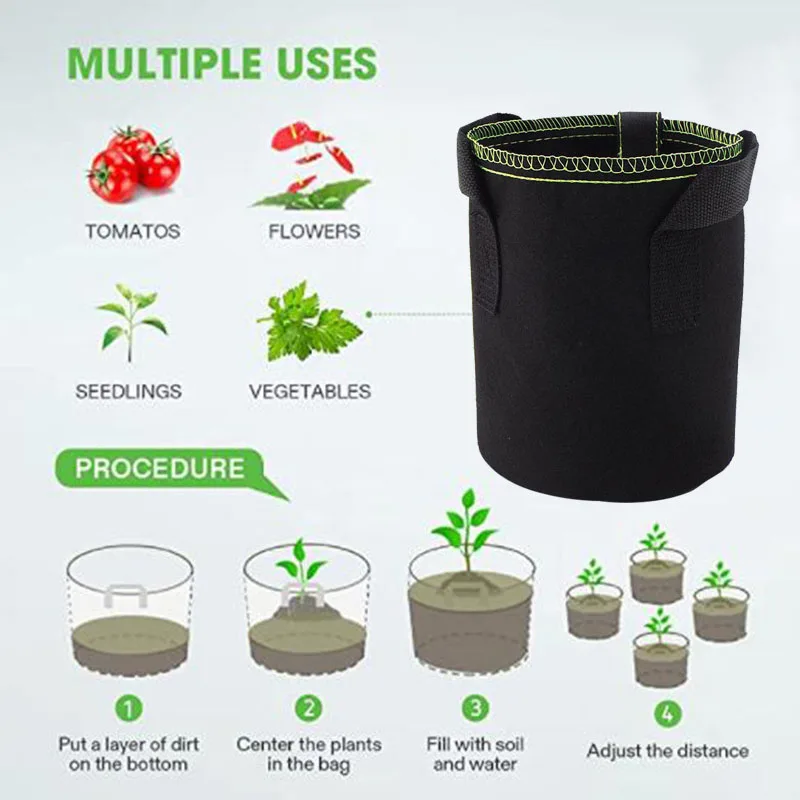 MULTIPLE USES

TOMATOS

FLOWERS

SEEDLINGS

VEGETABLES

PROCEDURE

1
Put a layer of dirt on the bottom

2
Center the plants in the bag

3
Fill with soil and water

4
Adjust the distance