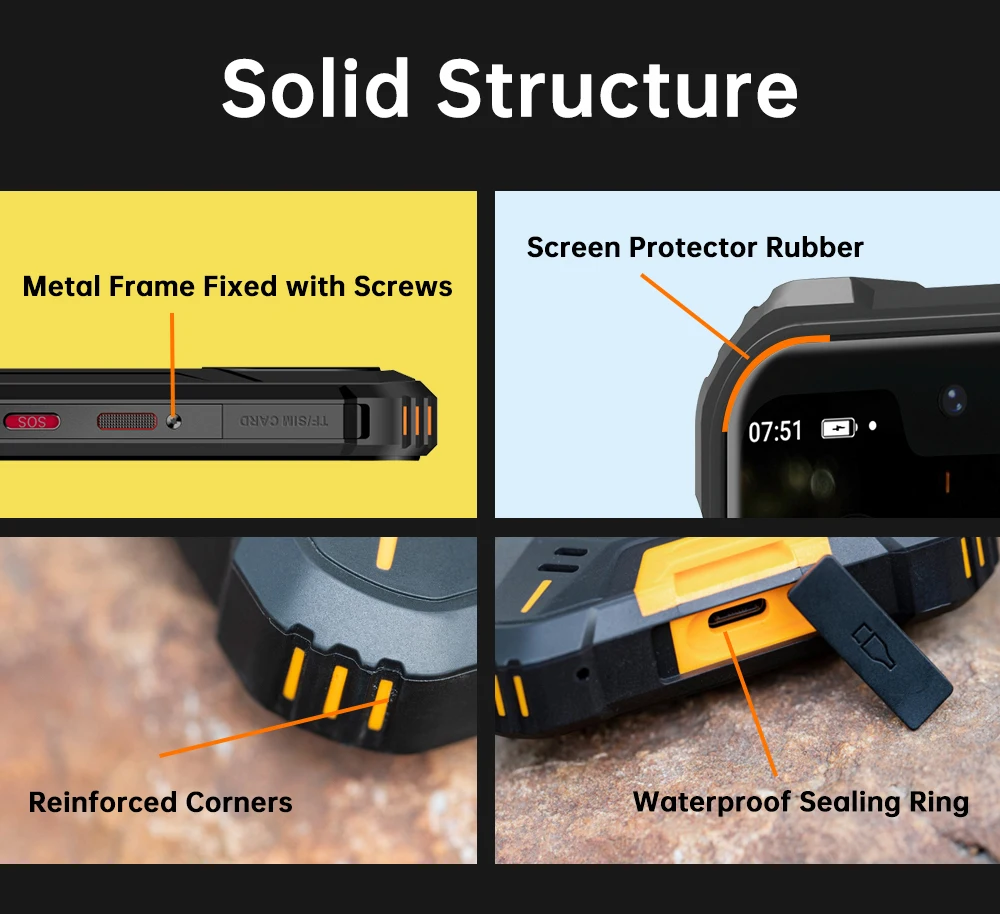 Solid Structure

Metal Frame Fixed with Screws

SOS

TF/SIM CARD

Screen Protector Rubber

07:51

Reinforced Corners

Waterproof Sealing Ring