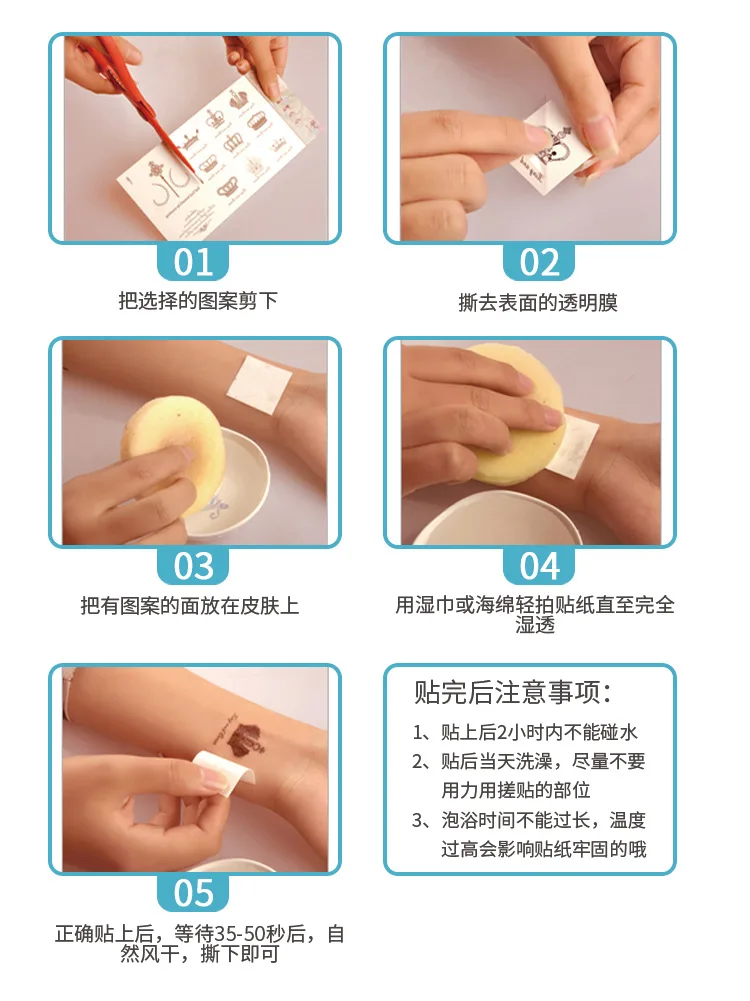 01
把选择的图案剪下

02
撕去表面的透明膜

03
把有图案的面放在皮肤上

04
用湿巾或海绵轻拍贴纸直至完全湿透

05
正确贴上后，等待35-50秒后，自然风干，撕下即可

贴完后注意事项：
1、贴上后2小时内不能碰水
2、贴后当天洗澡，尽量不要用力用搓贴的部位
3、泡浴时间不能过长，温度过高会影响贴纸牢固的哦