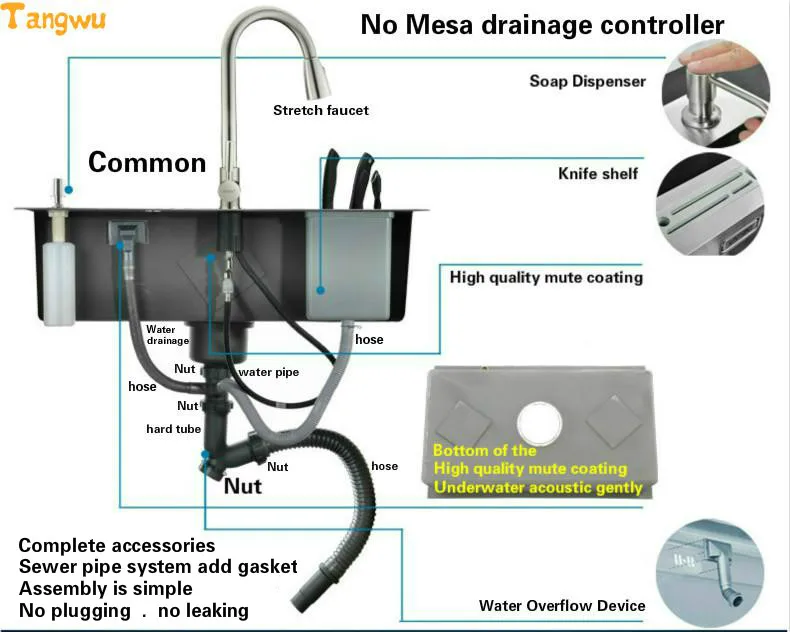 Tangwu

No Mesa drainage controller

Soap Dispenser

Stretch faucet

Common

Knife shelf

High quality mute coating

Water drainage

hose

Nut

water pipe

hose

Nut

hard tube

Nut

hose

Nut

Bottom of the
High quality mute coating
Underwater acoustic gently

Complete accessories
Sewer pipe system add gasket
Assembly is simple
No plugging . no leaking

Water Overflow Device