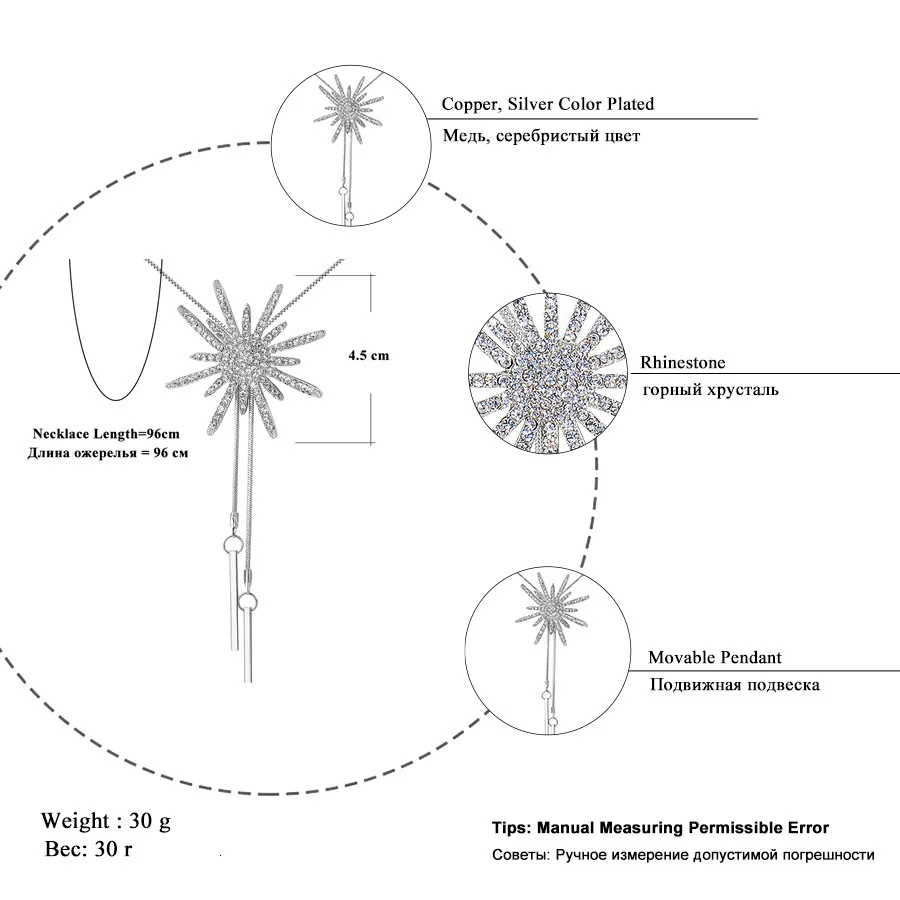 Copper, Silver Color Plated
Медь, серебристый цвет

4.5 cm

Necklace Length=96cm
Длина ожерелья = 96 см

Rhinestone
горный хрусталь

Movable Pendant
Подвижная подвеска

Weight : 30 g
Вес: 30 г

Tips: Manual Measuring Permissible Error
Советы: Ручное измерение допустимой погрешности