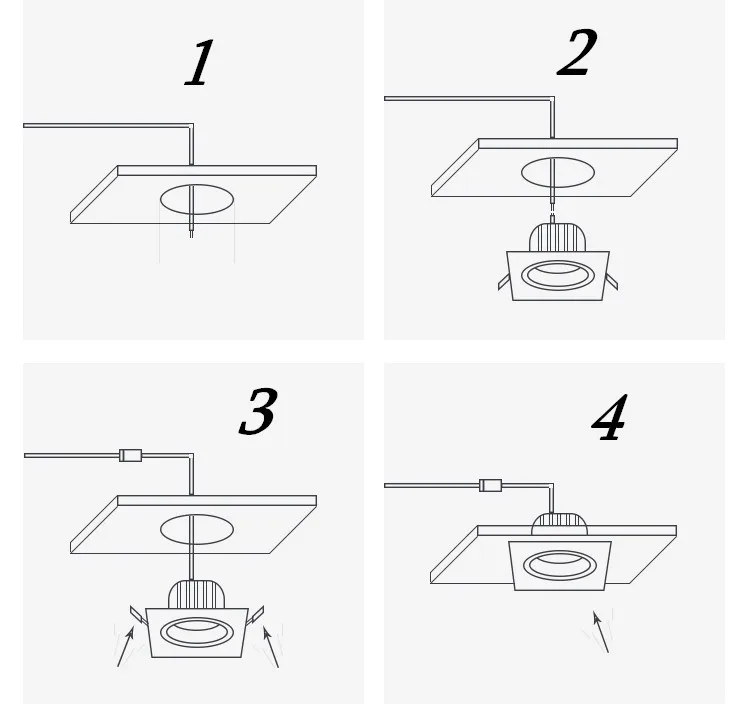 1

2

3

4