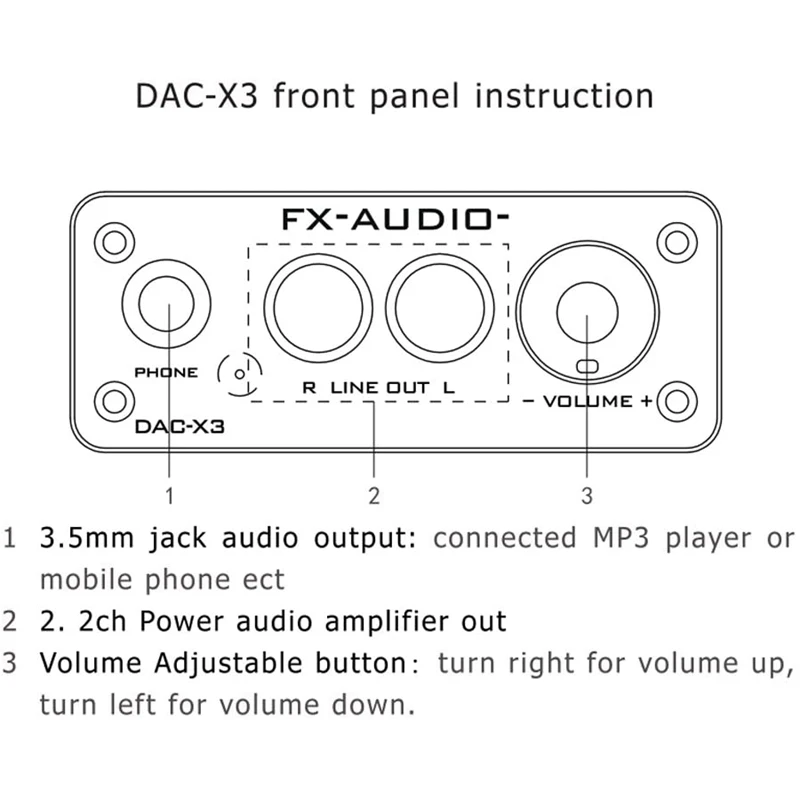 DAC-X3 front panel instruction

FX-AUDIO-

PHONE

R LINE OUT L

− VOLUME +

DAC-X3

1

2

3

1 3.5mm jack audio output: connected MP3 player or mobile phone ect

2 2. 2ch Power audio amplifier out

3 Volume Adjustable button: turn right for volume up, turn left for volume down.