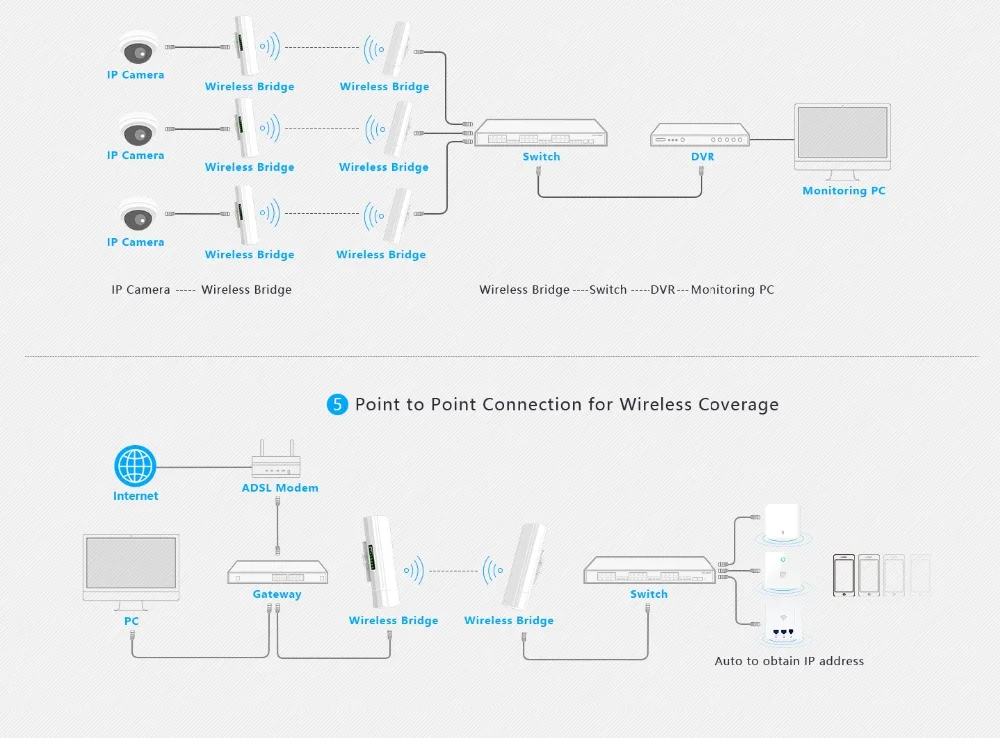 IP Camera
Wireless Bridge
Wireless Bridge

IP Camera
Wireless Bridge
Wireless Bridge

IP Camera
Wireless Bridge
Wireless Bridge

Switch
DVR
Monitoring PC

IP Camera ----- Wireless Bridge

Wireless Bridge ----Switch -----DVR---Monitoring PC

5 Point to Point Connection for Wireless Coverage

Internet
ADSL Modem
PC
Gateway
Wireless Bridge
Wireless Bridge
Switch
Auto to obtain IP address