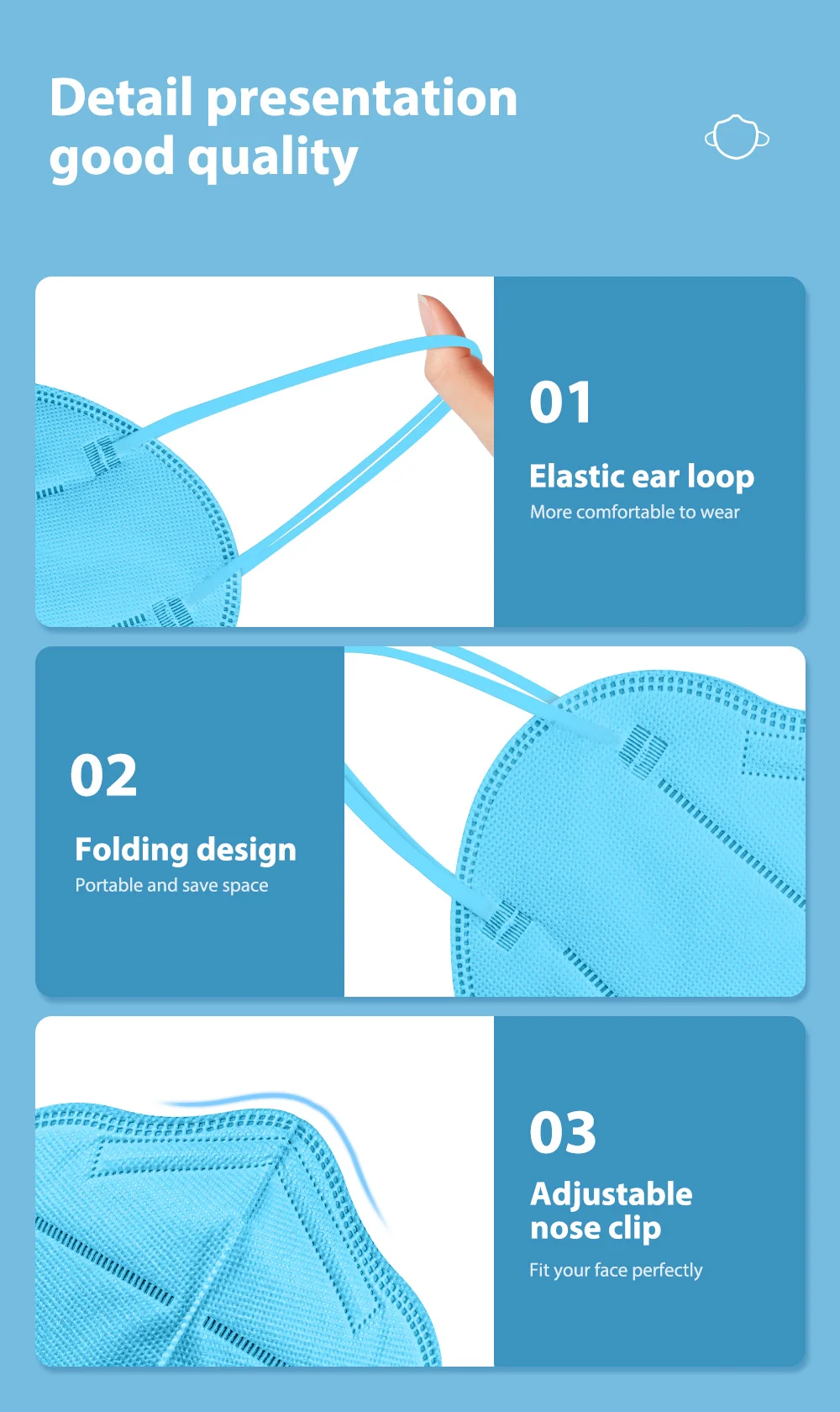 Detail presentation
good quality

01

Elastic ear loop

More comfortable to wear

02

Folding design

Portable and save space

03

Adjustable nose clip

Fit your face perfectly