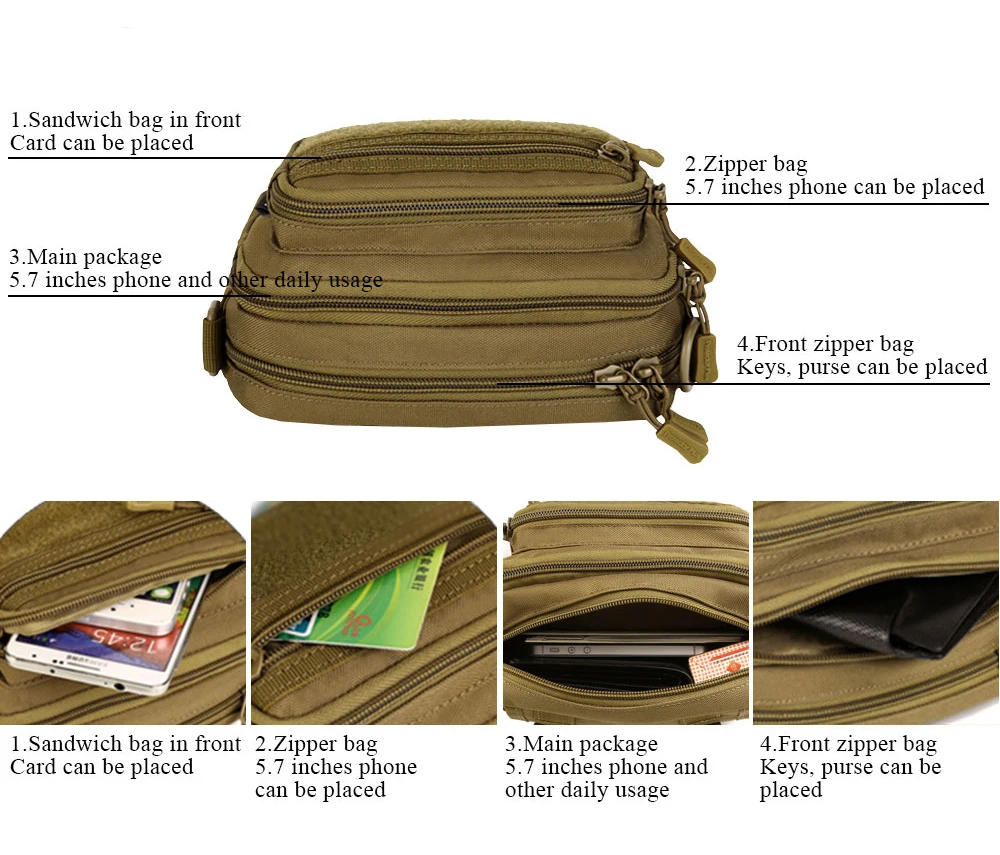 1.Sandwich bag in front
Card can be placed

2.Zipper bag
5.7 inches phone can be placed

3.Main package
5.7 inches phone and other daily usage

4.Front zipper bag
Keys, purse can be placed

12:45

1.Sandwich bag in front
Card can be placed

2.Zipper bag
5.7 inches phone can be placed

3.Main package
5.7 inches phone and other daily usage

4.Front zipper bag
Keys, purse can be placed