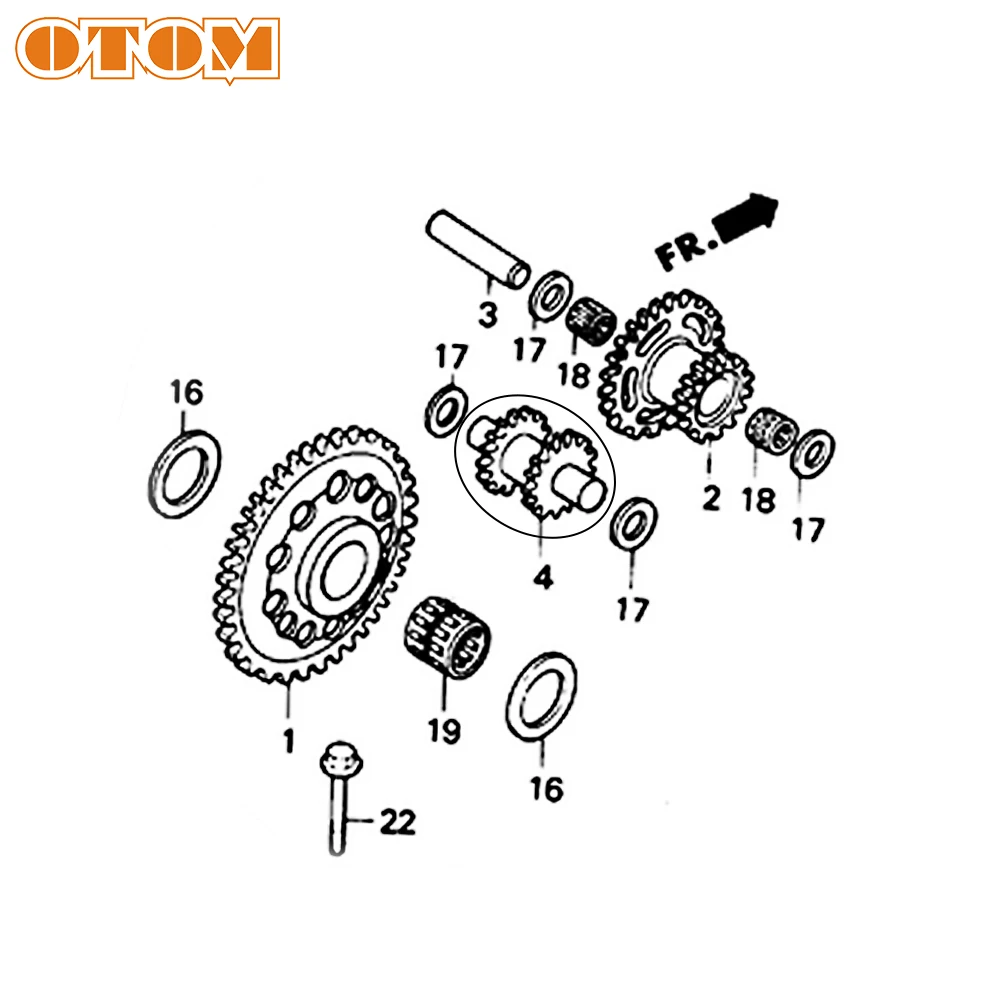 OTOM

FR.

3

17

18

17

16

2

18

17

4

17

1

19

16

22