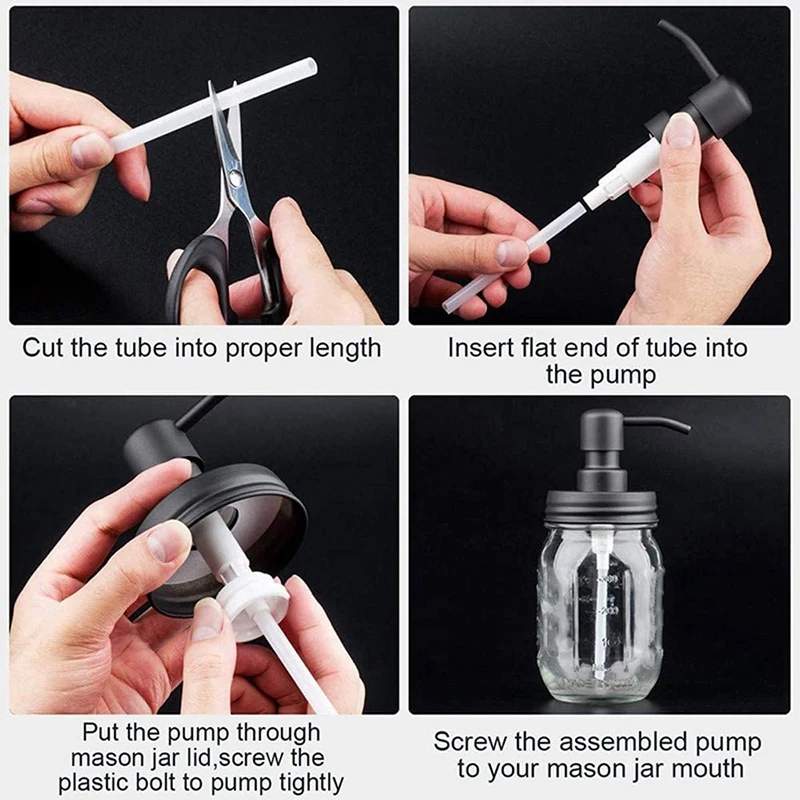 Cut the tube into proper length

Insert flat end of tube into the pump

Put the pump through mason jar lid,screw the plastic bolt to pump tightly

Screw the assembled pump to your mason jar mouth