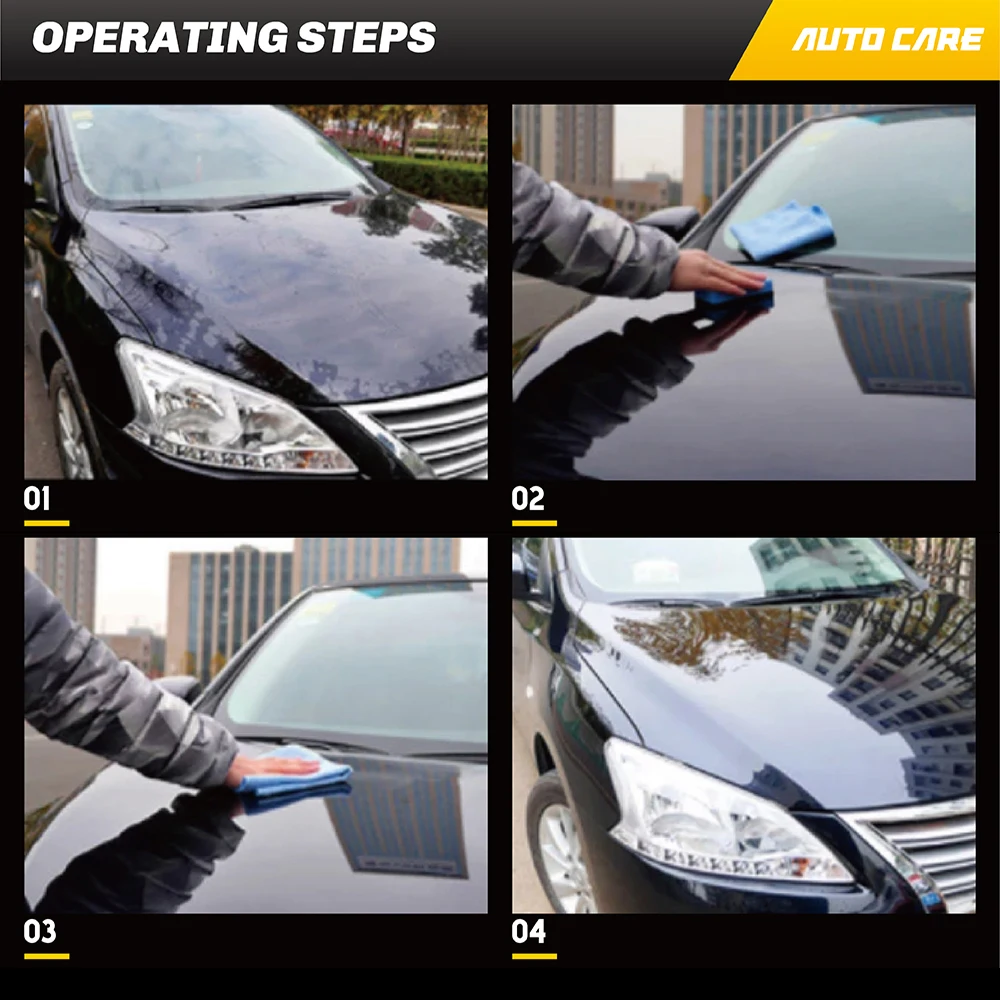 OPERATING STEPS

AUTO CARE

01

02

03

04