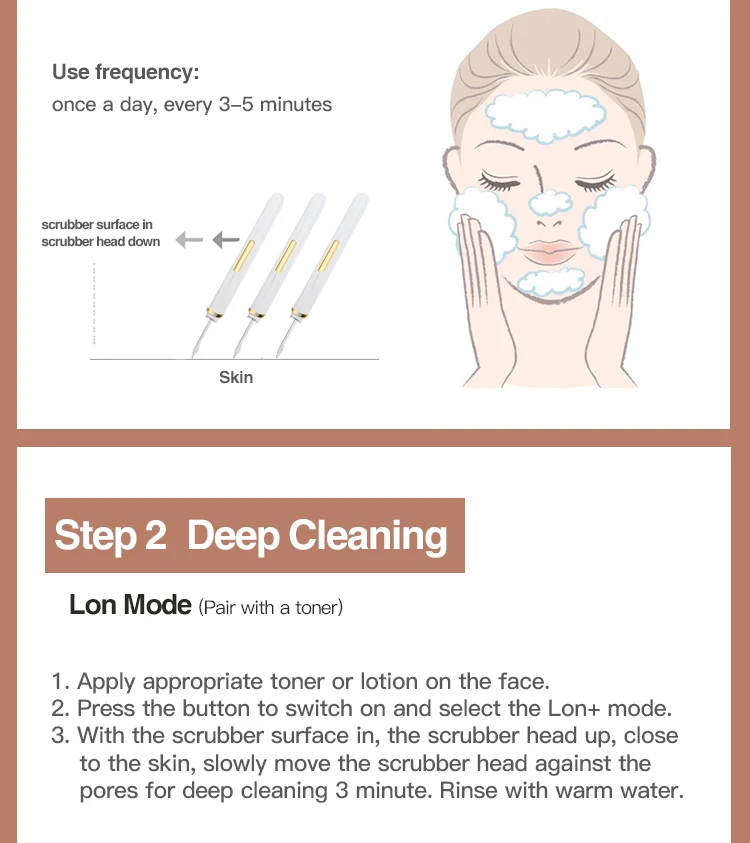 Use frequency:
once a day, every 3–5 minutes

scrubber surface in
scrubber head down

Skin

Step 2 Deep Cleaning

Lon Mode (Pair with a toner)

1. Apply appropriate toner or lotion on the face.
2. Press the button to switch on and select the Lon+ mode.
3. With the scrubber surface in, the scrubber head up, close to the skin, slowly move the scrubber head against the pores for deep cleaning 3 minute. Rinse with warm water.