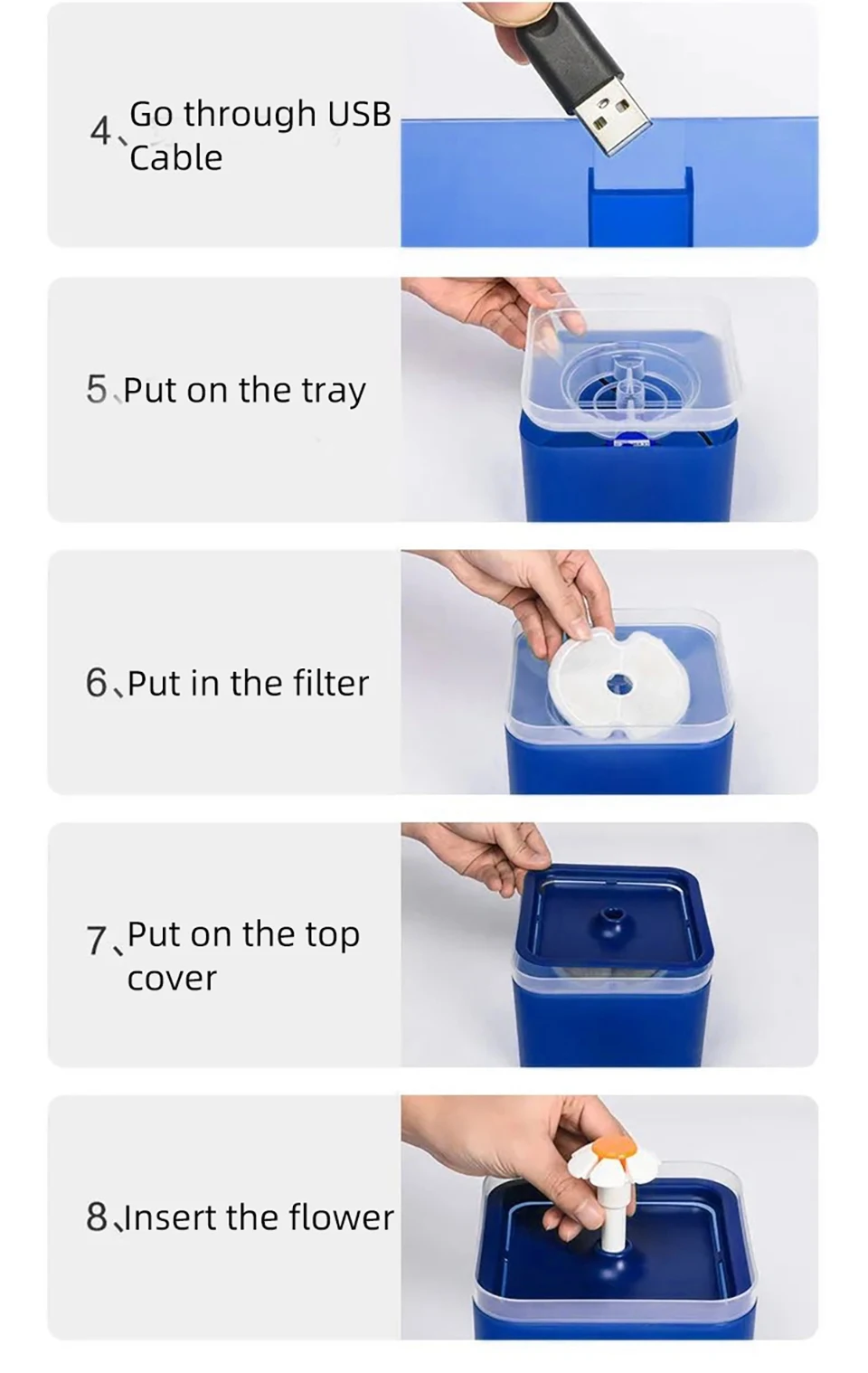 4、Go through USB Cable

5、Put on the tray

6、Put in the filter

7、Put on the top cover

8、Insert the flower