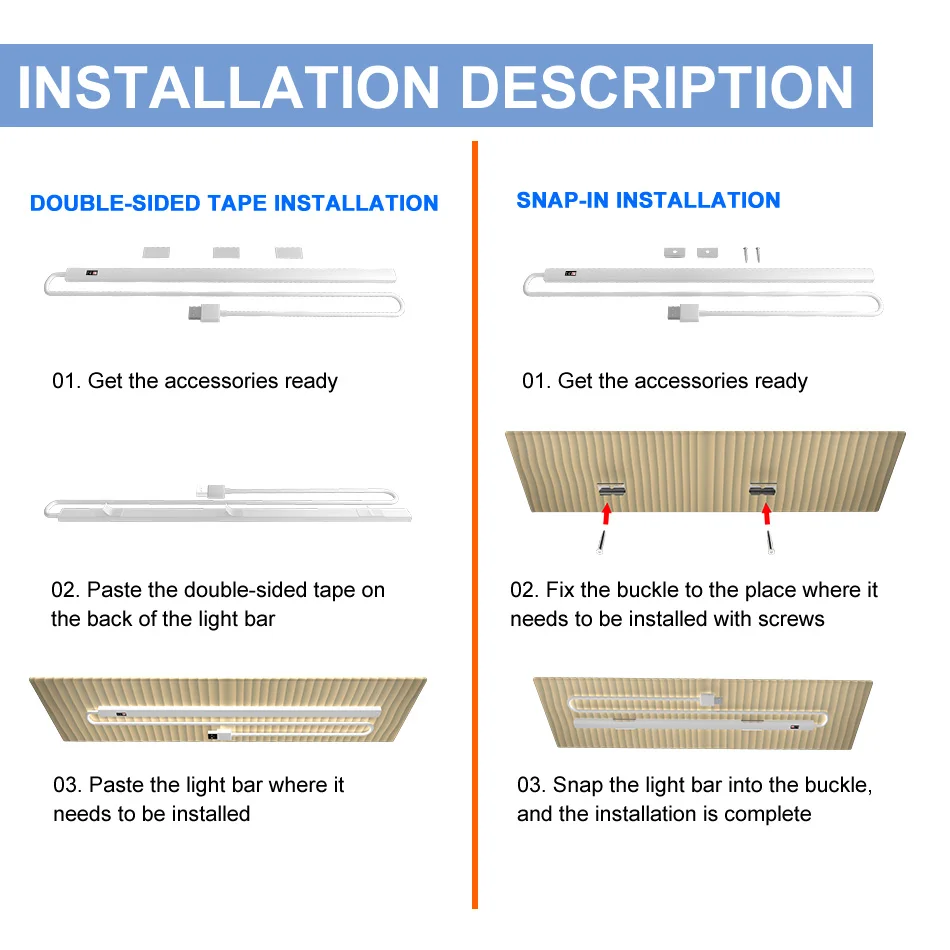 INSTALLATION DESCRIPTION

DOUBLE-SIDED TAPE INSTALLATION

01. Get the accessories ready

02. Paste the double-sided tape on the back of the light bar

03. Paste the light bar where it needs to be installed

SNAP-IN INSTALLATION

01. Get the accessories ready

02. Fix the buckle to the place where it needs to be installed with screws

03. Snap the light bar into the buckle, and the installation is complete