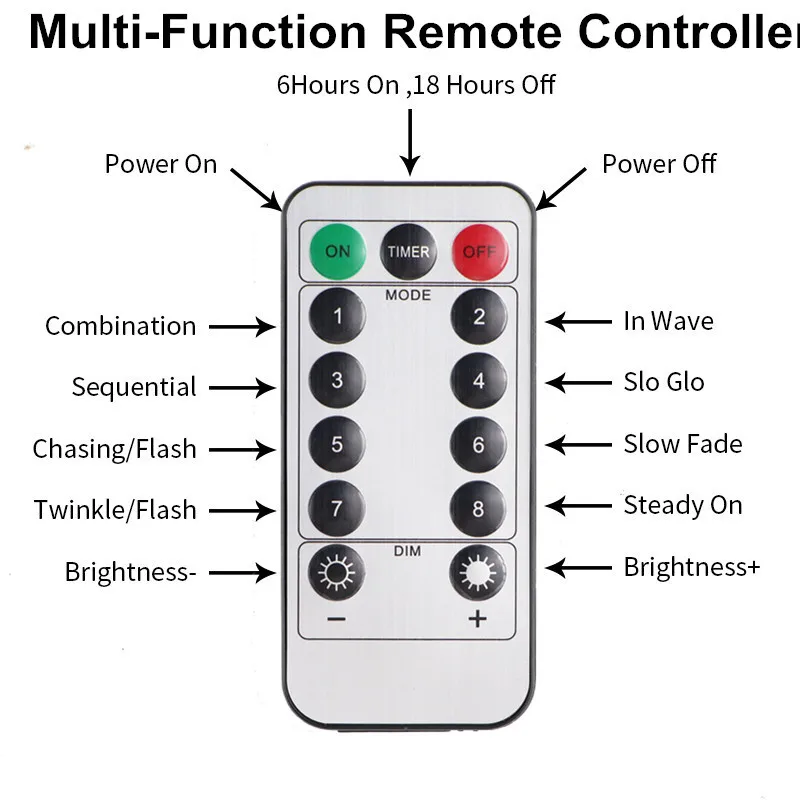 Multi-Function Remote Controller

6Hours On ,18 Hours Off

Power On

Power Off

ON TIMER OFF

MODE

Combination

1

2

In Wave

Sequential

3

4

Slo Glo

Chasing/Flash

5

6

Slow Fade

Twinkle/Flash

7

8

Steady On

DIM

Brightness-

Brightness+

−

+