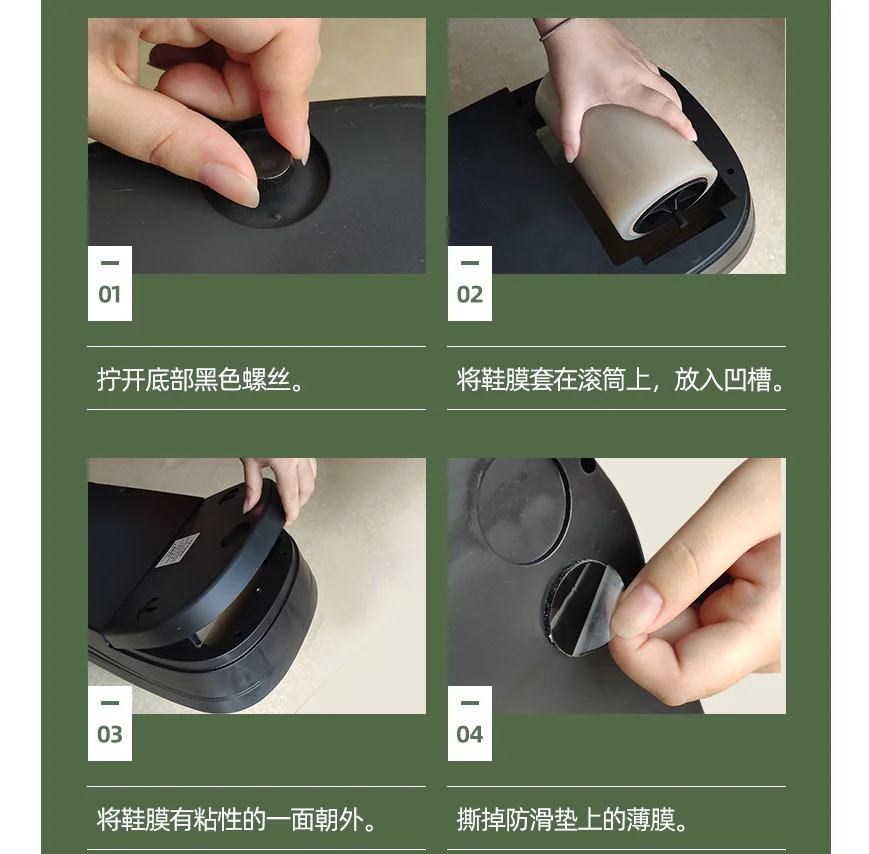 01

拧开底部黑色螺丝。

02

将鞋膜套在滚筒上，放入凹槽。

03

将鞋膜有粘性的一面朝外。

04

撕掉防滑垫上的薄膜。