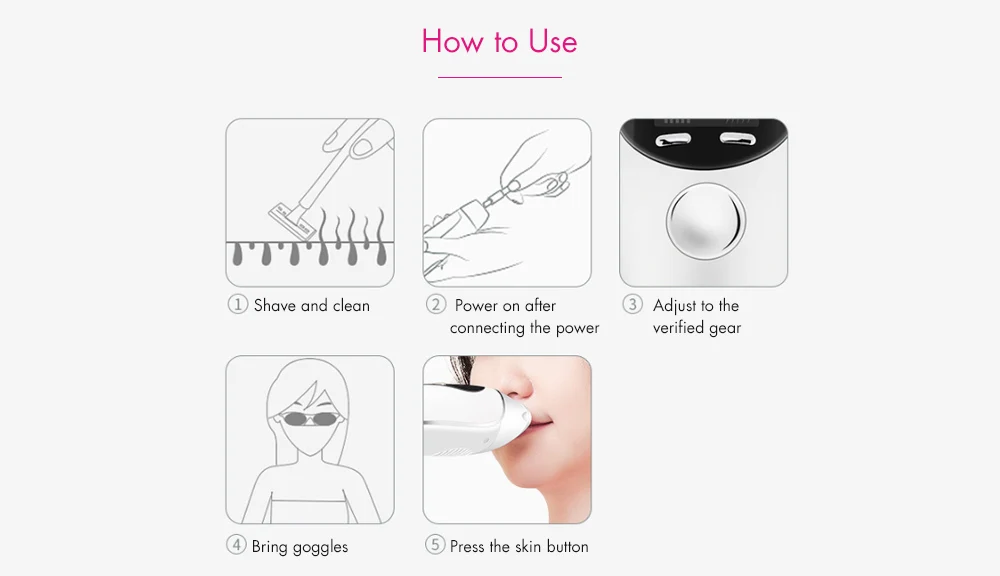 How to Use

① Shave and clean

② Power on after connecting the power

③ Adjust to the verified gear

④ Bring goggles

⑤ Press the skin button