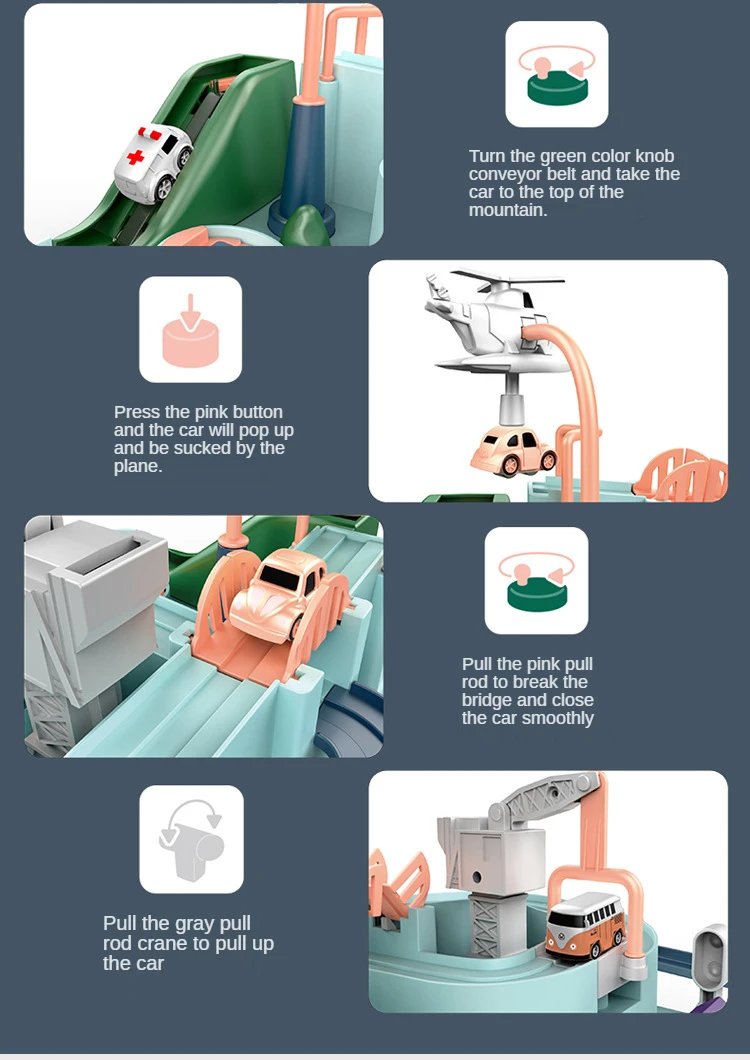 Turn the green color knob conveyor belt and take the car to the top of the mountain.

Press the pink button and the car will pop up and be sucked by the plane.

Pull the pink pull rod to break the bridge and close the car smoothly

Pull the gray pull rod crane to pull up the car