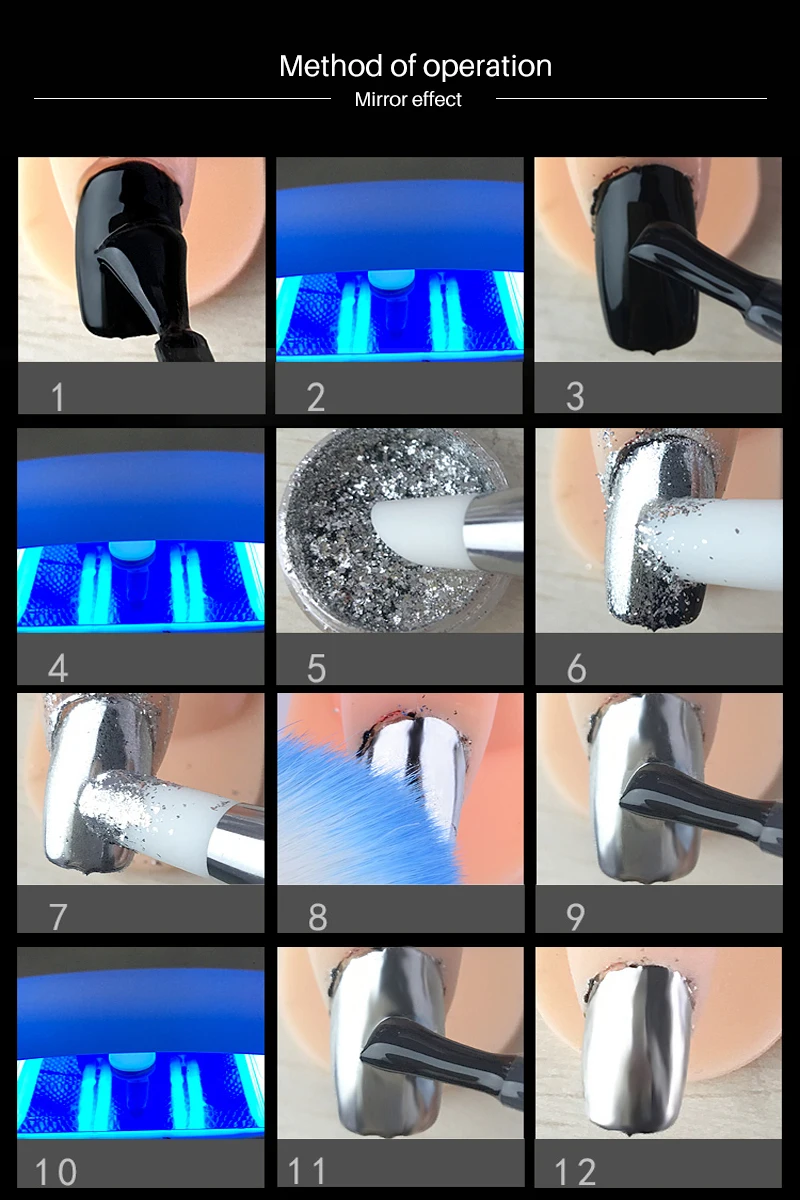 Method of operation

Mirror effect

1

2

3

4

5

6

7

8

9

10

11

12