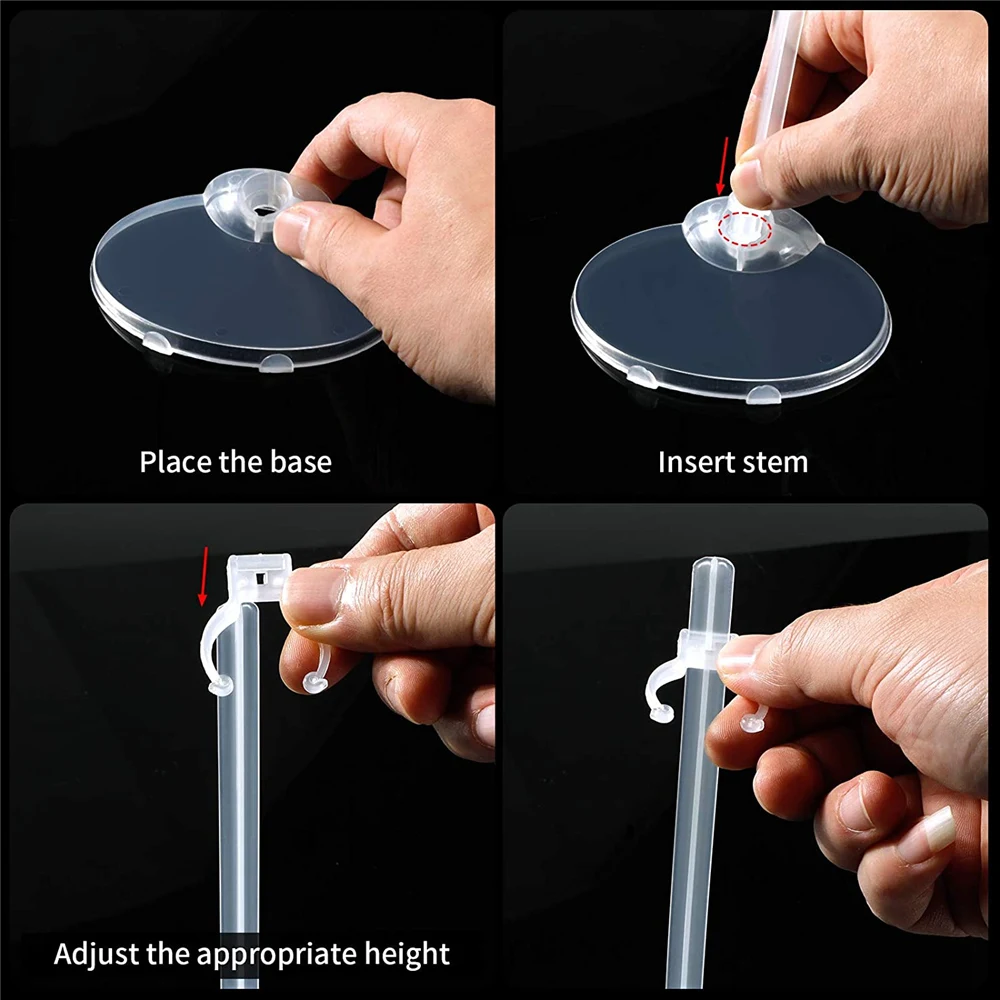 Place the base

Insert stem

Adjust the appropriate height