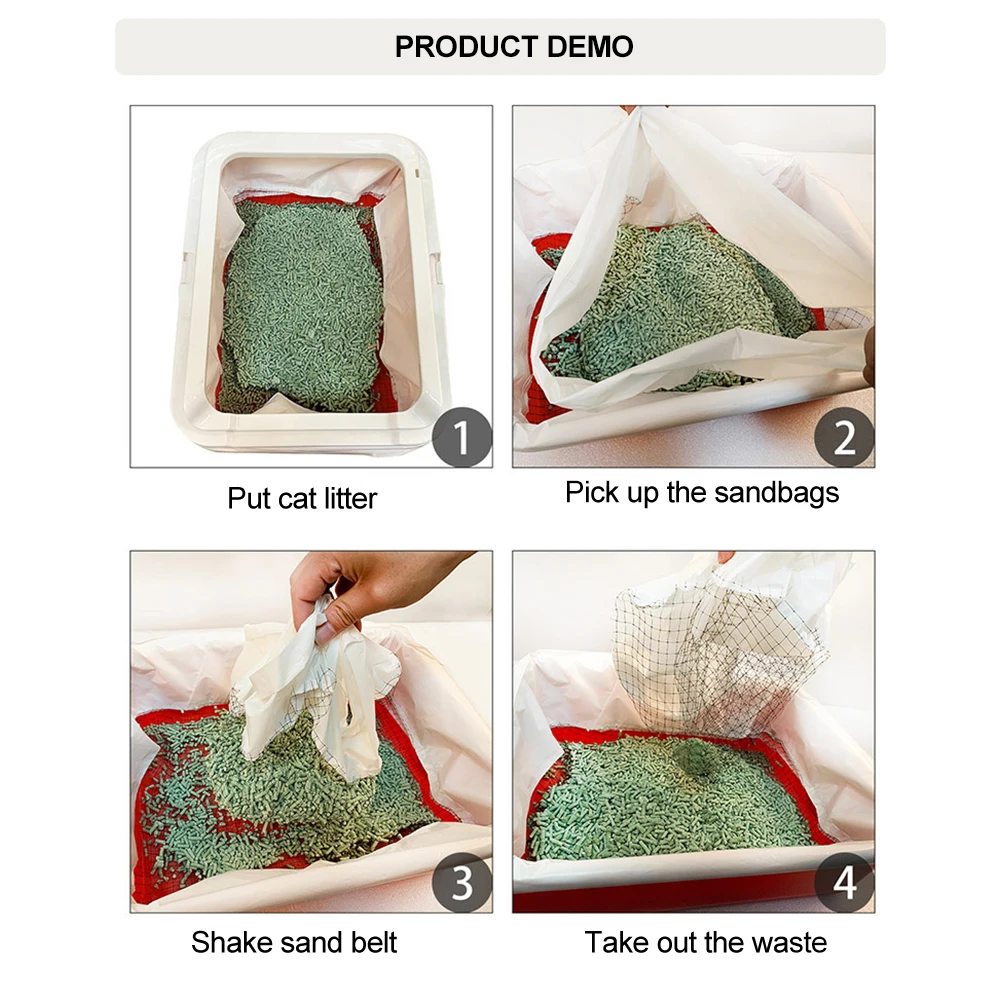 PRODUCT DEMO

1

Put cat litter

2

Pick up the sandbags

3

Shake sand belt

4

Take out the waste