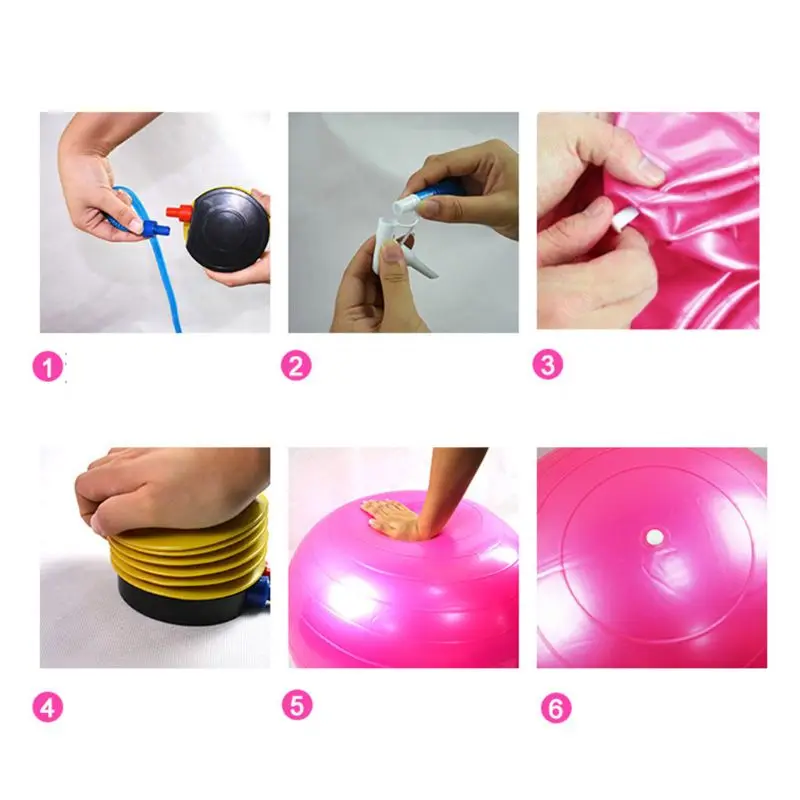 1

2

3

4

5

6