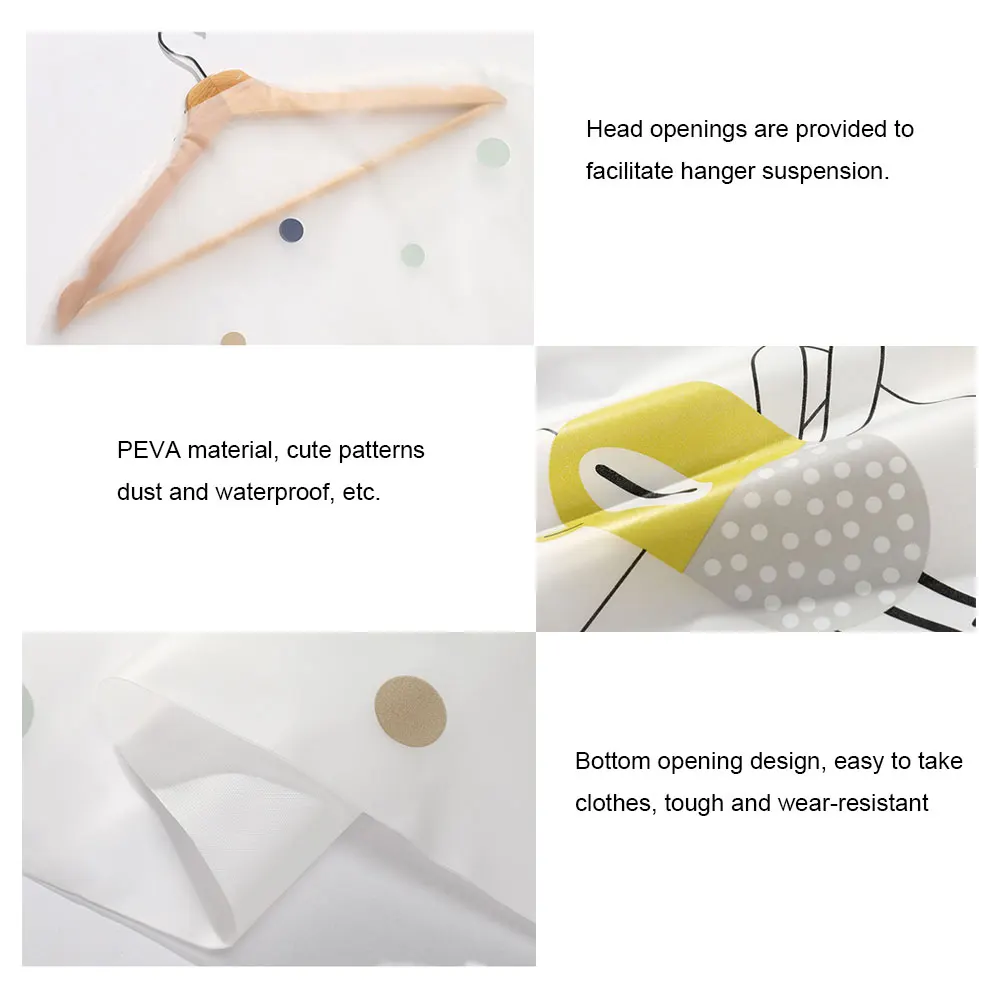 Head openings are provided to facilitate hanger suspension.

PEVA material, cute patterns dust and waterproof, etc.

Bottom opening design, easy to take clothes, tough and wear-resistant