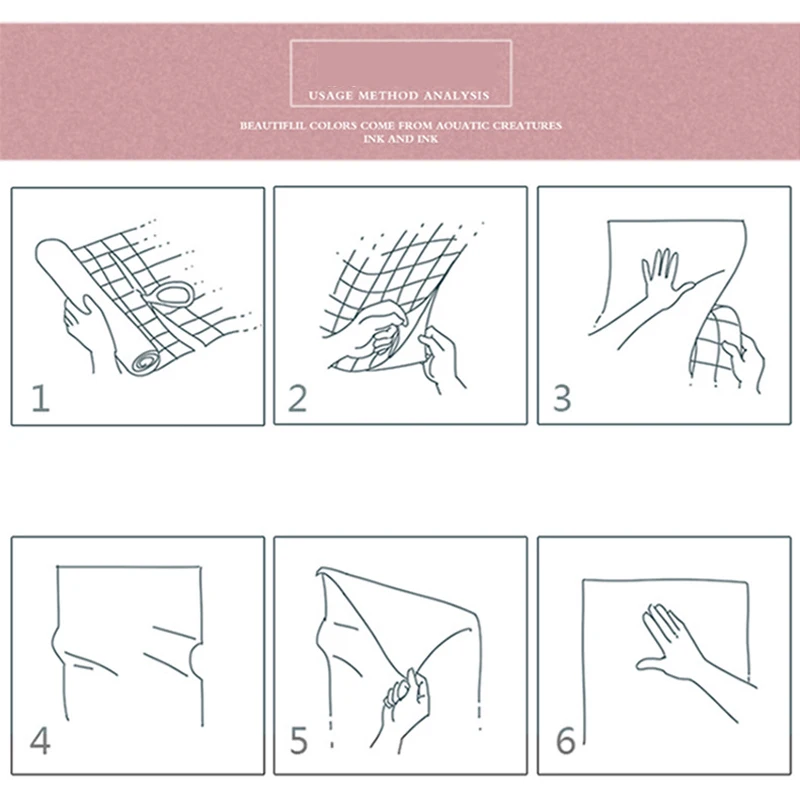 USAGE METHOD ANALYSIS

BEAUTIFLIL COLORS COME FROM AOUATIC CREATURES
INK AND INK

1

2

3

4

5

6