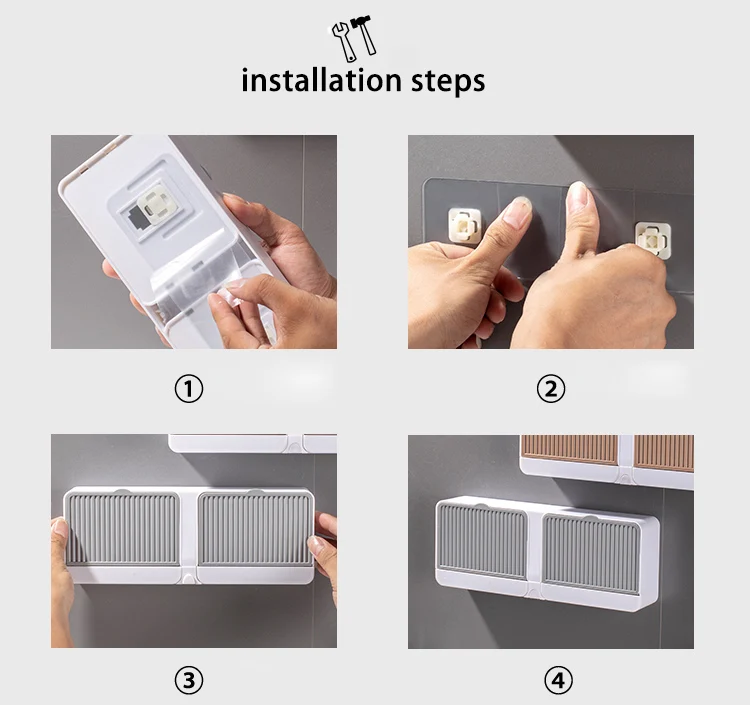 installation steps

①

②

③

④