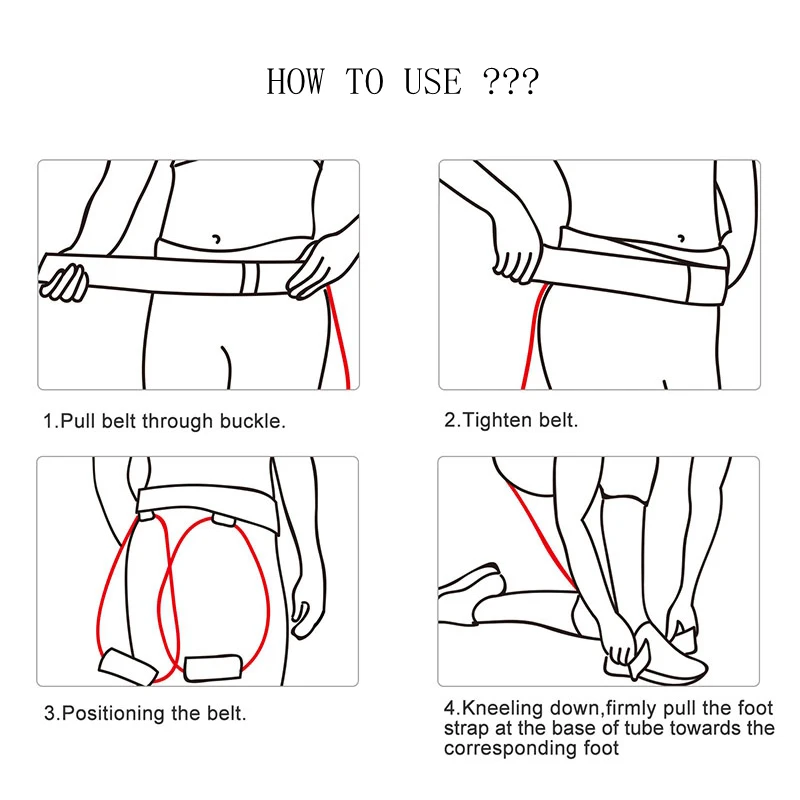 HOW TO USE ???

1.Pull belt through buckle.

2.Tighten belt.

3.Positioning the belt.

4.Kneeling down,firmly pull the foot strap at the base of tube towards the corresponding foot