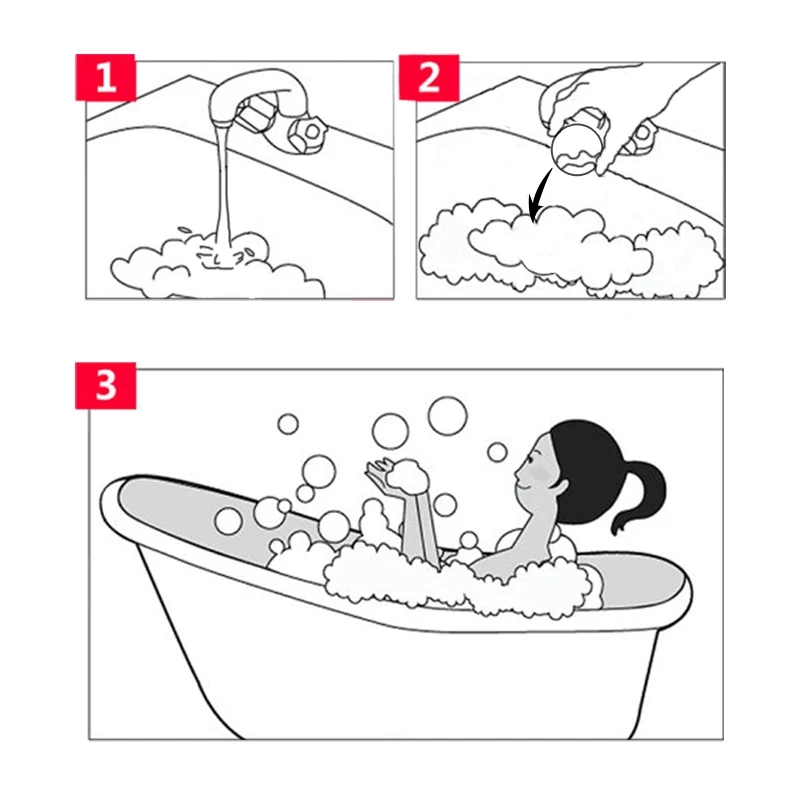 1

2

3