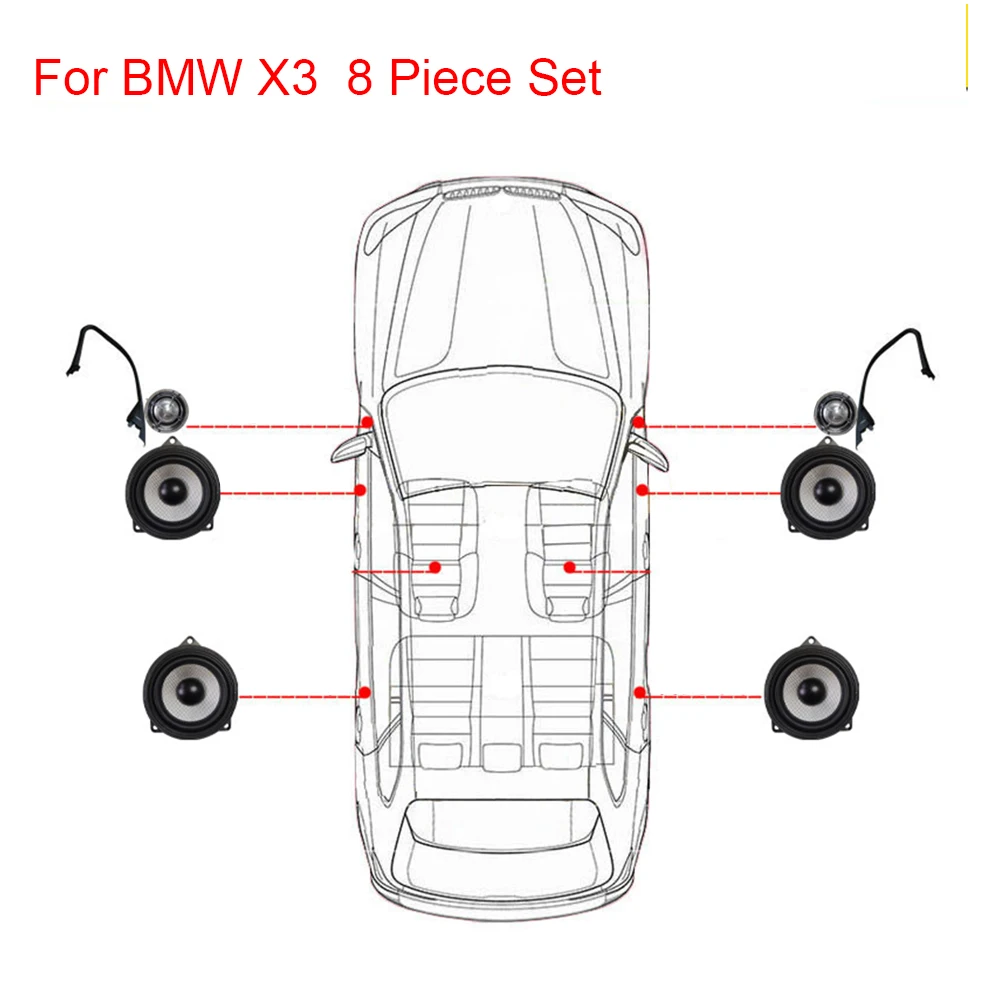 For BMW X3  8 Piece Set