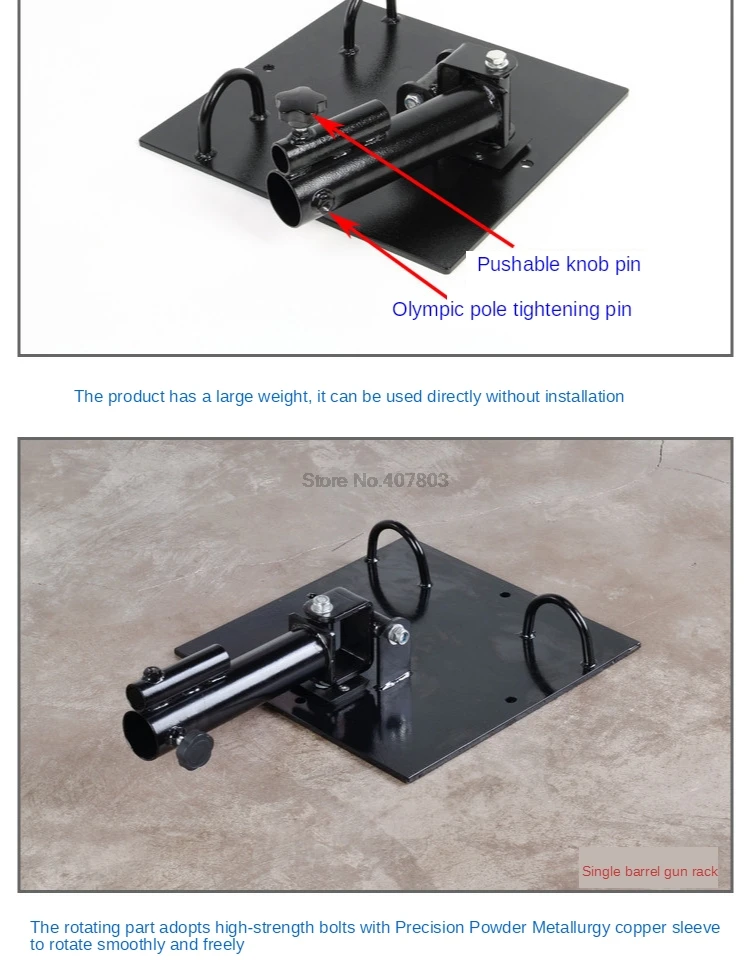 Pushable knob pin

Olympic pole tightening pin

The product has a large weight, it can be used directly without installation

Store No.407803

Single barrel gun rack

The rotating part adopts high-strength bolts with Precision Powder Metallurgy copper sleeve to rotate smoothly and freely