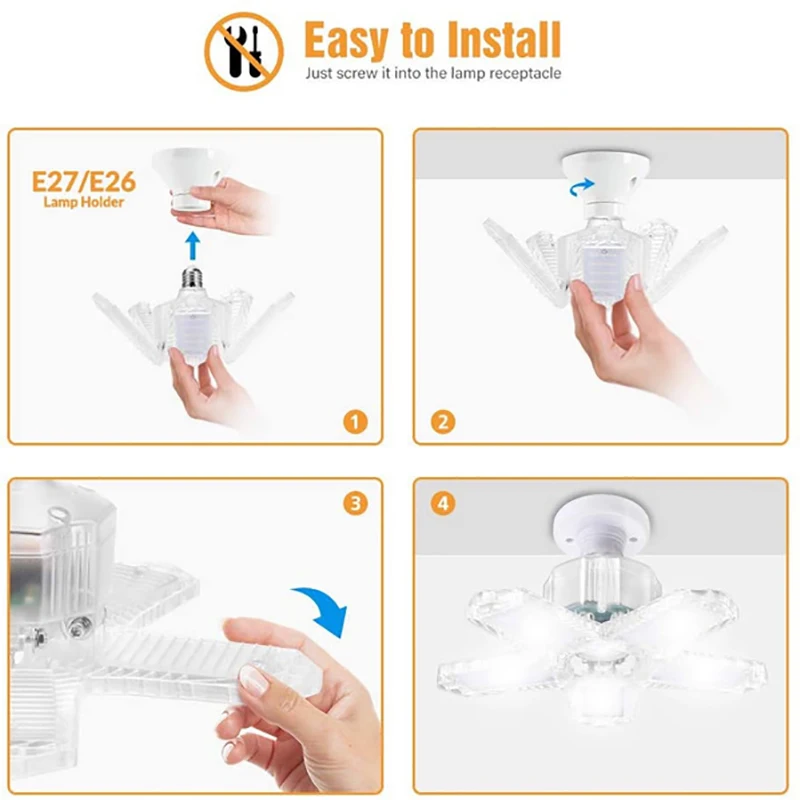 Easy to Install
Just screw it into the lamp receptacle

E27/E26
Lamp Holder

1

2

3

4