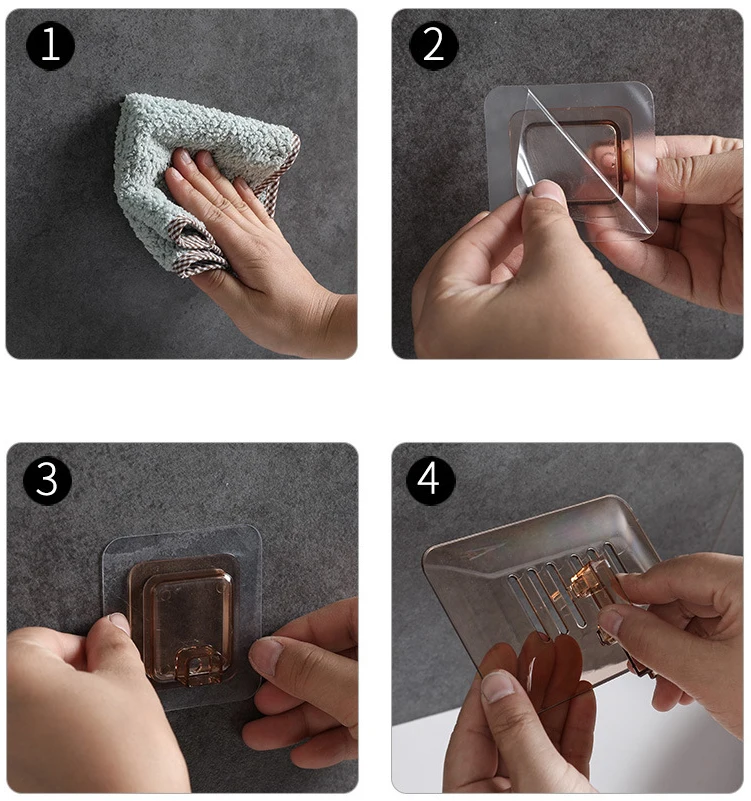 1

2

3

4