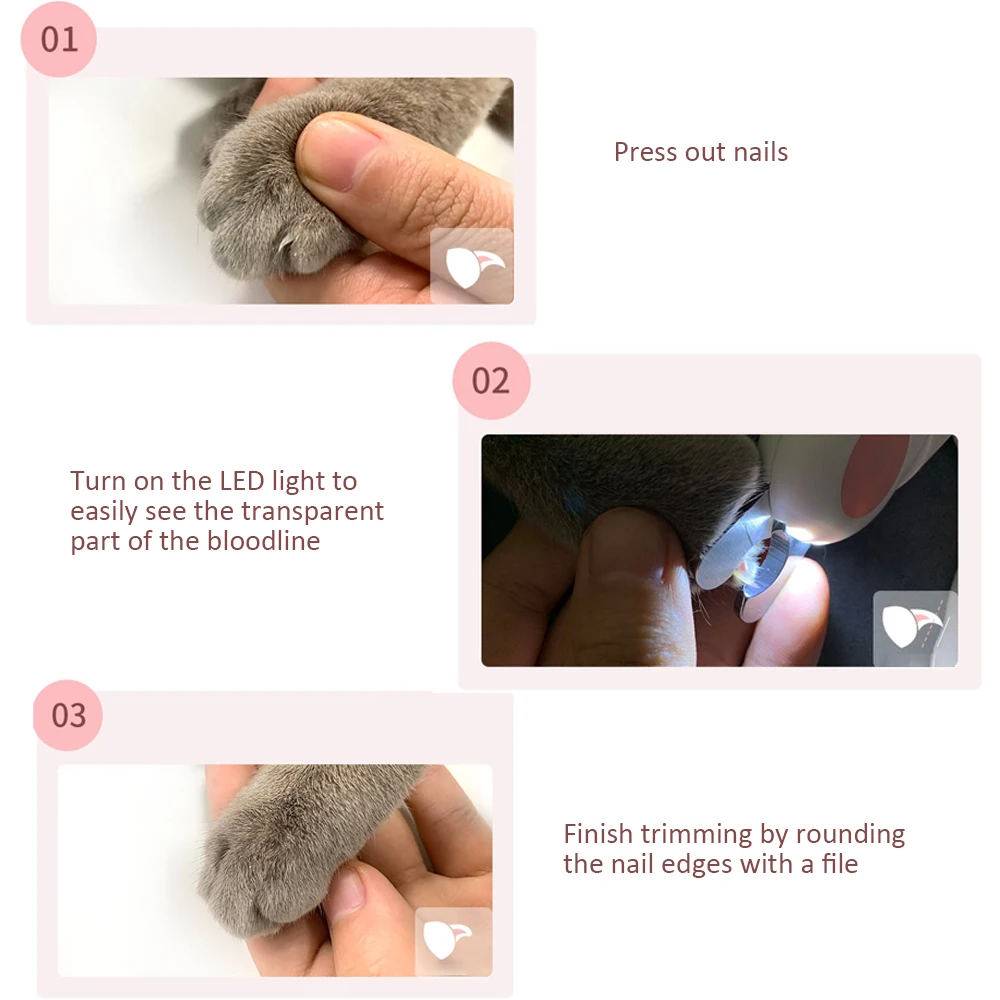 01

Press out nails

02

Turn on the LED light to easily see the transparent part of the bloodline

03

Finish trimming by rounding the nail edges with a file