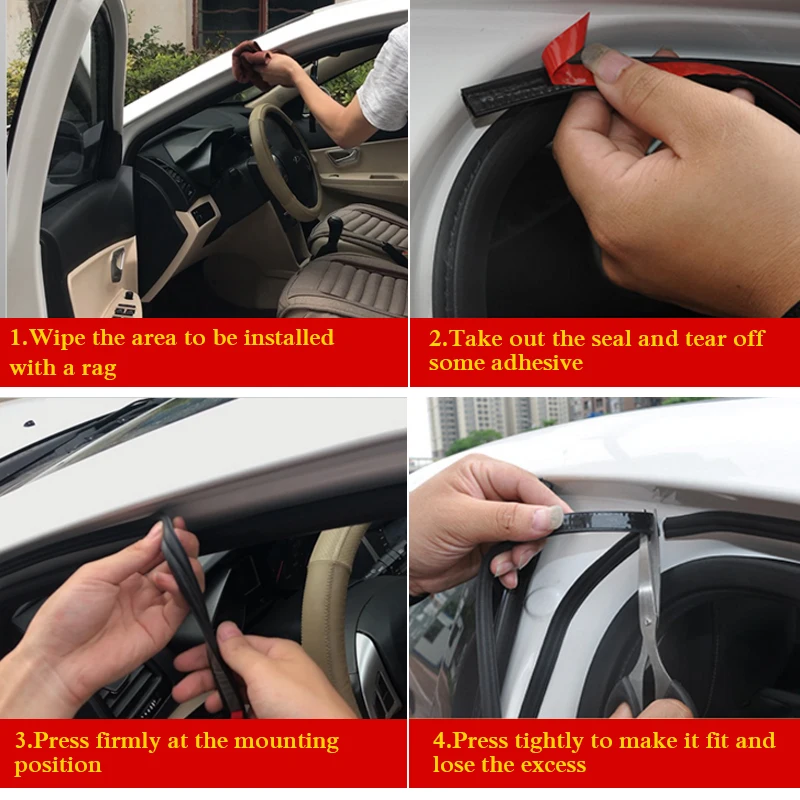 1.Wipe the area to be installed with a rag

2.Take out the seal and tear off some adhesive

3.Press firmly at the mounting position

4.Press tightly to make it fit and lose the excess