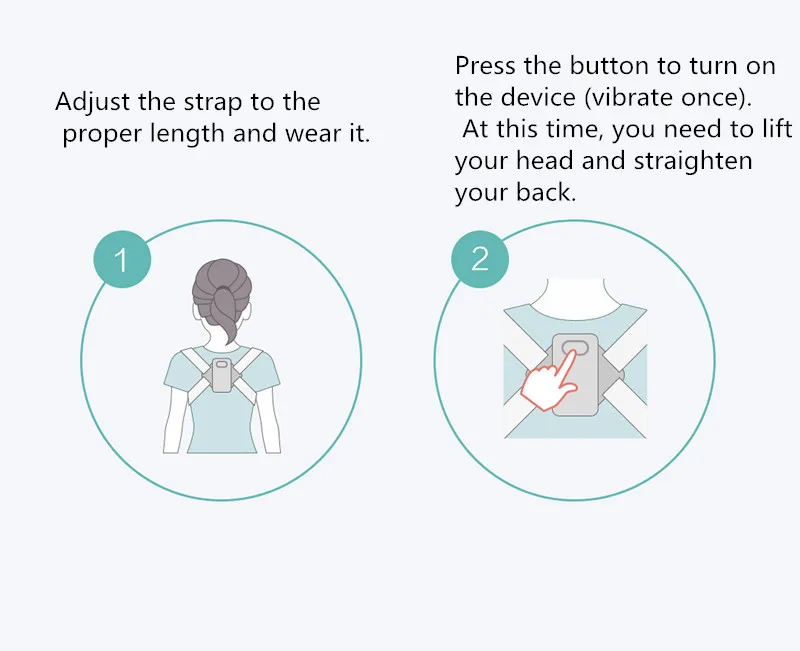 Adjust the strap to the proper length and wear it.

1

Press the button to turn on the device (vibrate once). At this time, you need to lift your head and straighten your back.

2